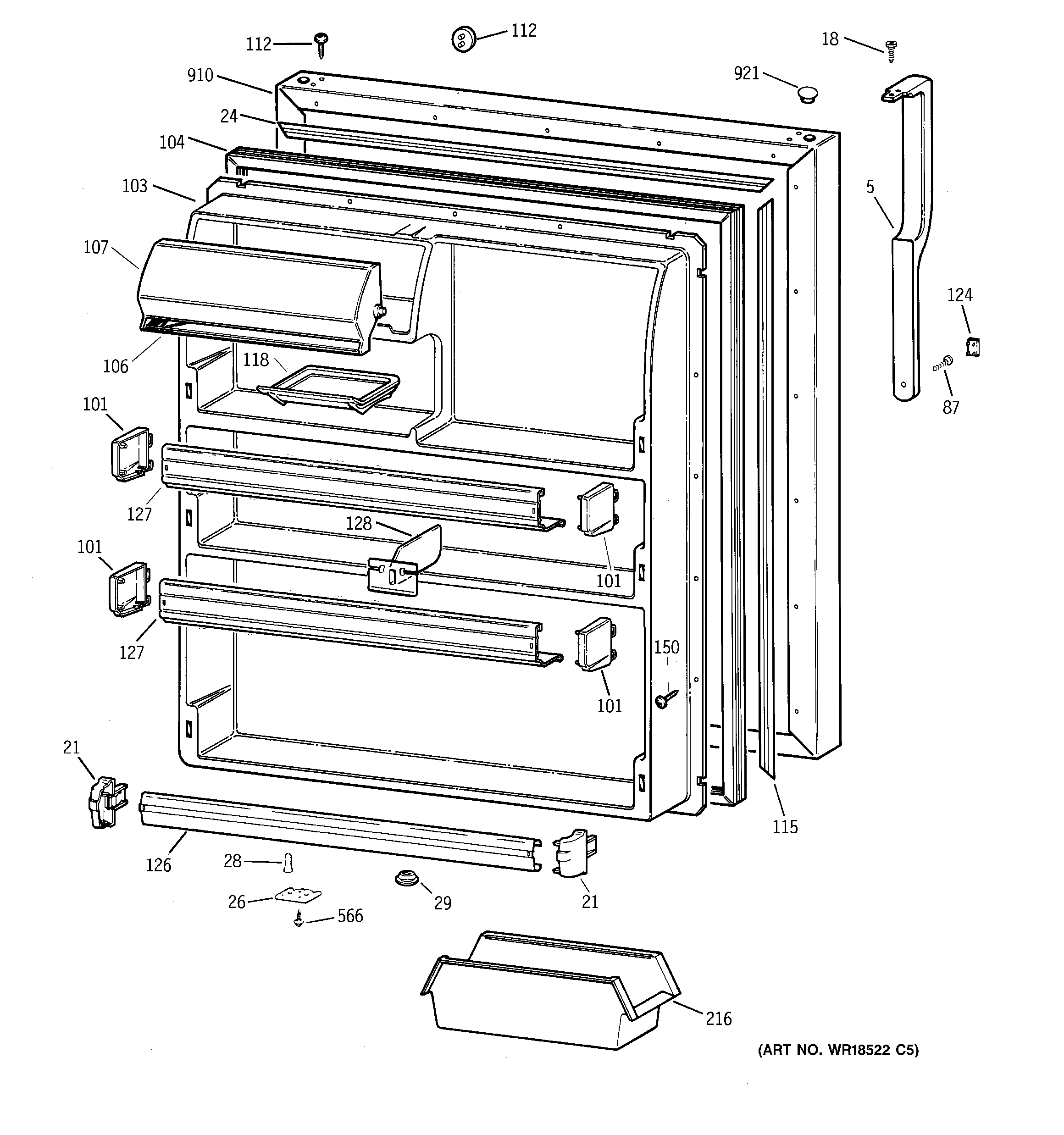 112
112
18
910
921
24
104
103
5
107
124
106
118
87
101
127
128
101
101
127
150
101
21
115
126
28
29
21
26
566
216
(ART NO. WR18522 C5)