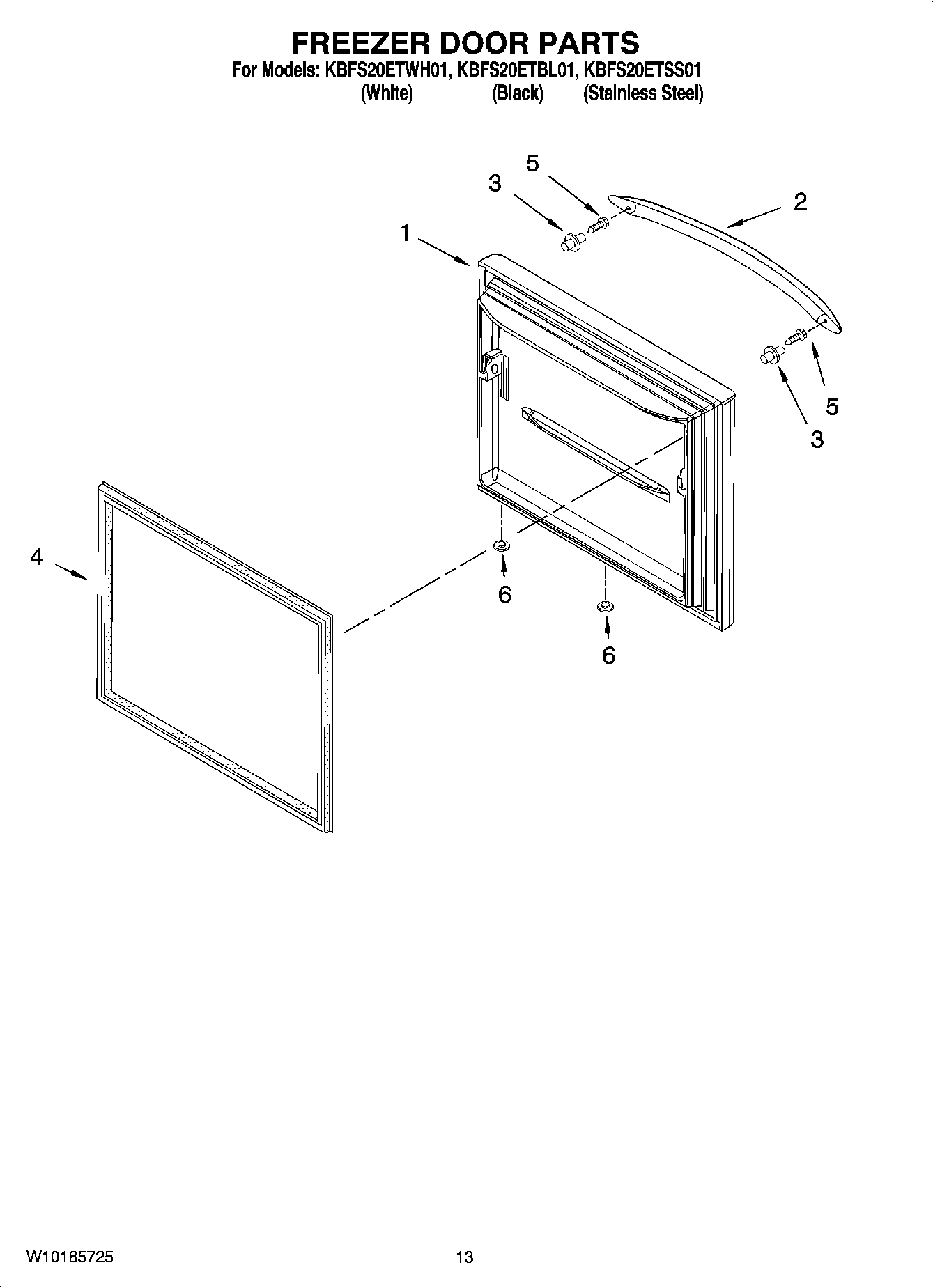 FREEZER DOOR PARTS
For Models: KBFS20ETWH01, KBFS20ETBL01, KBFS20ETSS01
(White) (Black) (Stainless Steel)

5
3
2
1
5
3
4
6
6

W10185725 13