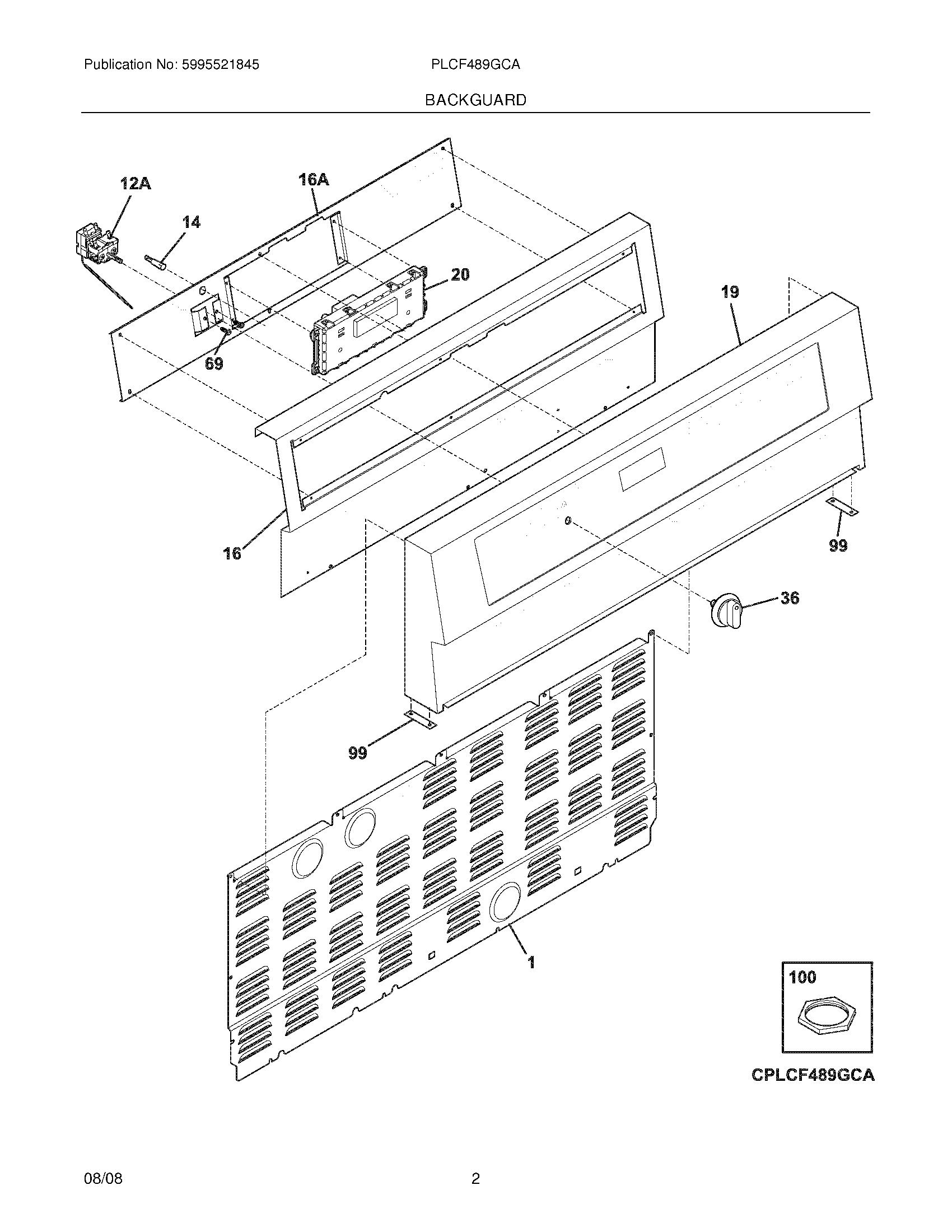 Publication No: 5995521845

PLCF489GCA

BACKGUARD

12A

16A

14

20

19

69

16

99

36

99

1

100

CPLCF489GCA

08/08

2