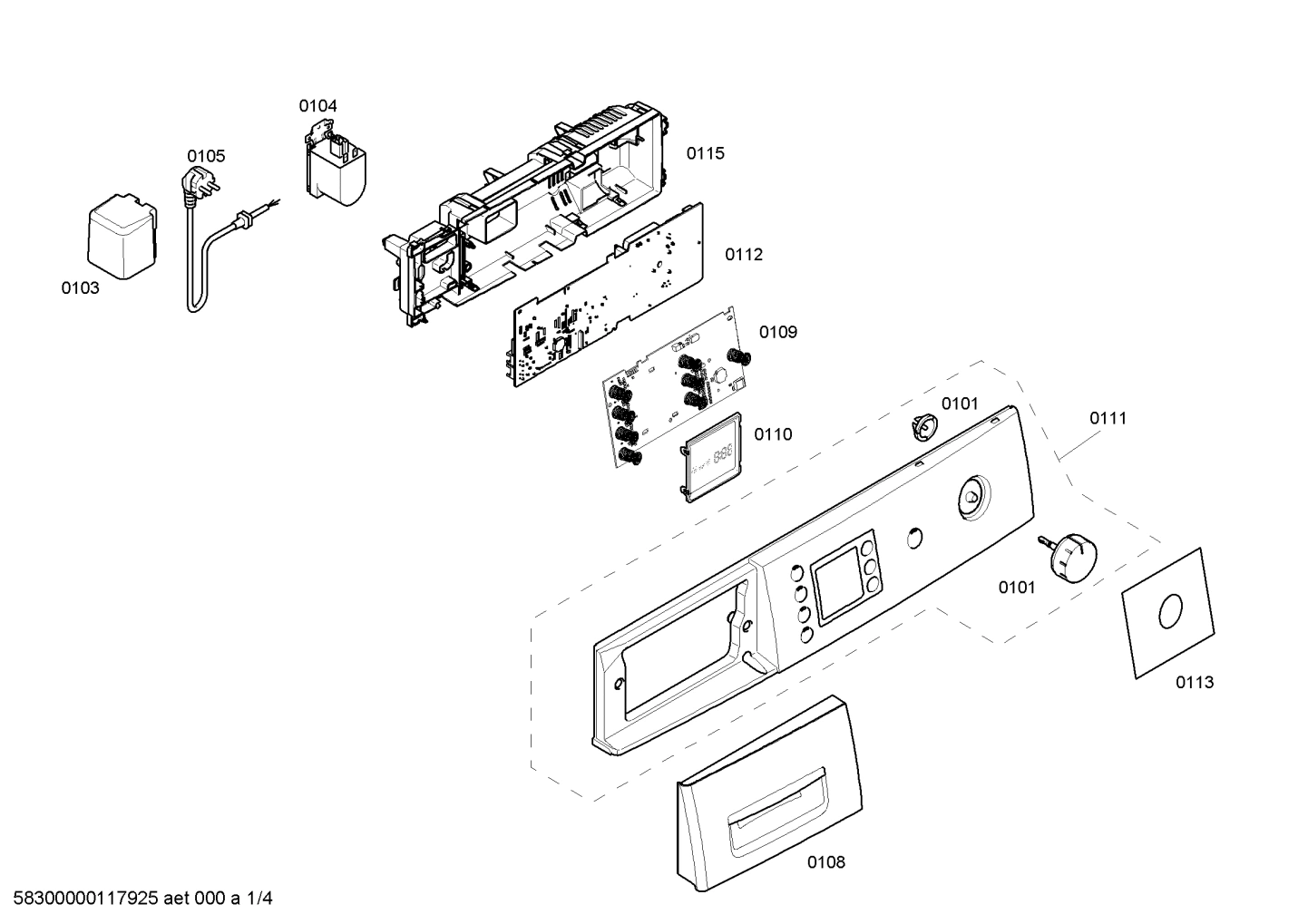 0104
0105
0115
0103
0112
0109
0101
0111
0110
0101
0113
0108
58300000117925 aet 000 a 1/4