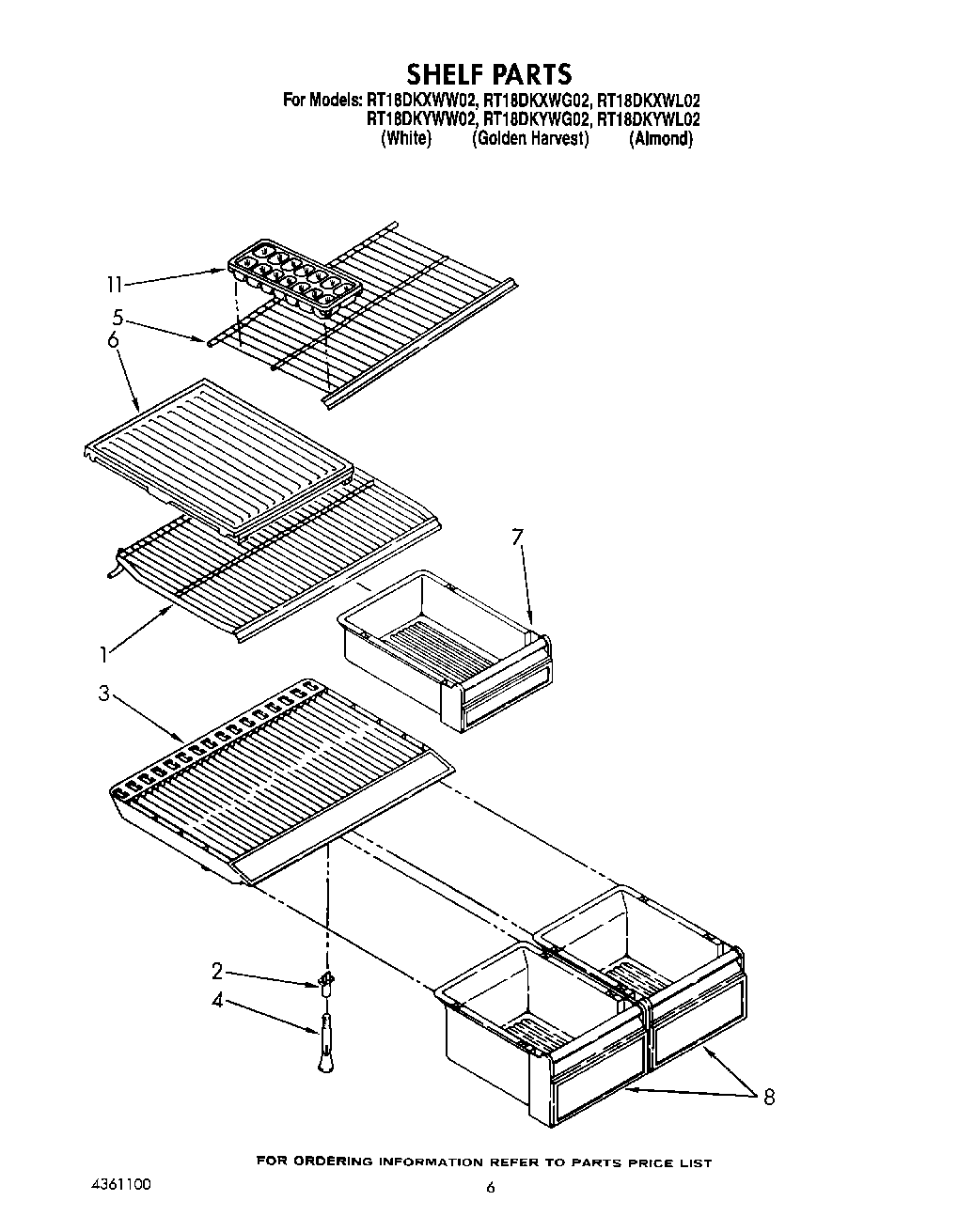 SHELF PARTS

For Models: RT18DKXWW02, RT18DKXWG02, RT18DKXWL02
RT18DKYWW02, RT18DKYWG02, RT18DKYWL02
(White) (Golden Harvest) (Almond)

11
5
6
7
1
3
2
4
8

FOR ORDERING INFORMATION REFER TO PARTS PRICE LIST

4361100

6