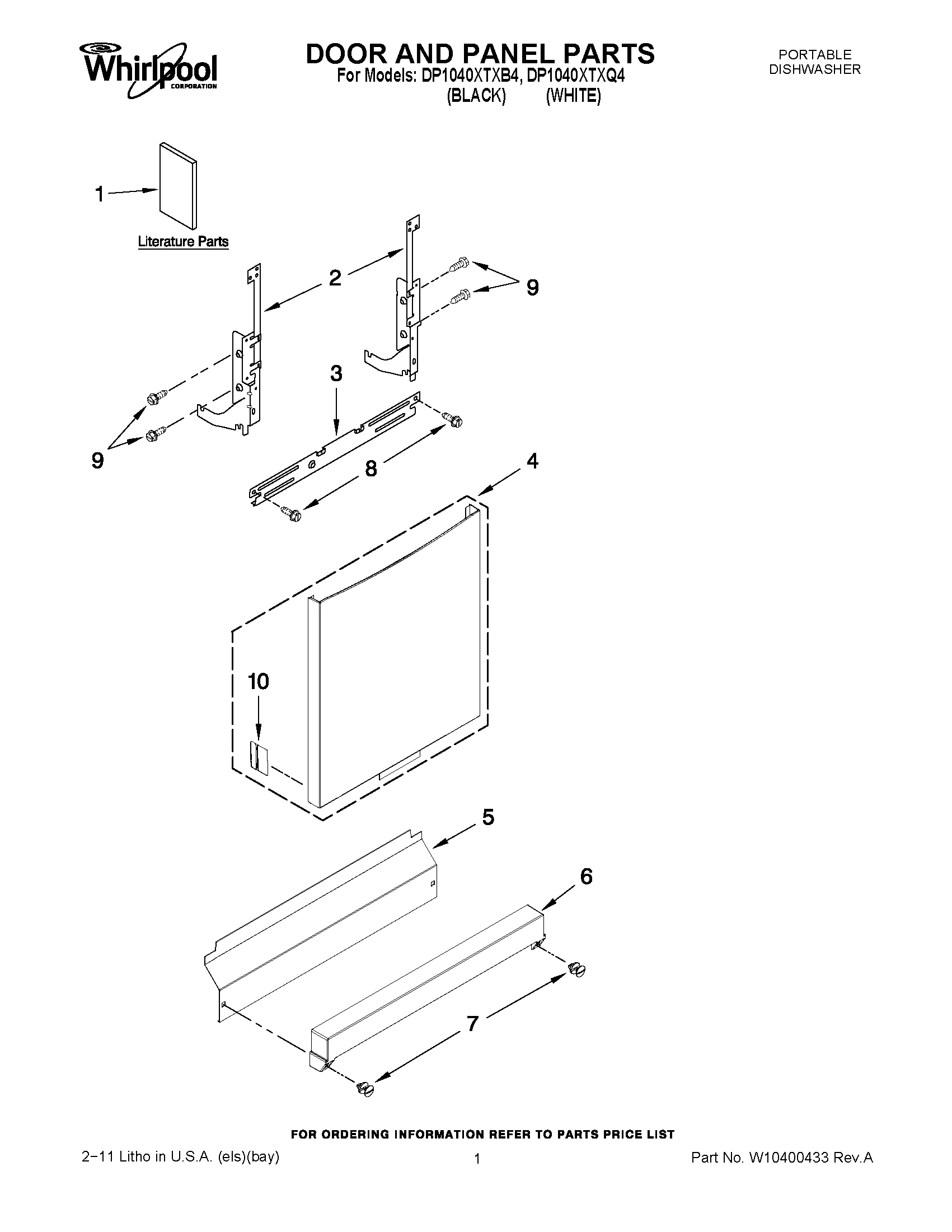 Whirlpool CORPORATION

DOOR AND PANEL PARTS
For Models: DP1040XTXB4, DP1040XTXQ4
(BLACK) (WHITE)

PORTABLE
DISHWASHER

1
Literature Parts

2
9
3
9
8
4
10
5
6
7

FOR ORDERING INFORMATION REFER TO PARTS PRICE LIST

2−11 Litho in U.S.A. (els)(bay)

1

Part No. W10400433 Rev.A