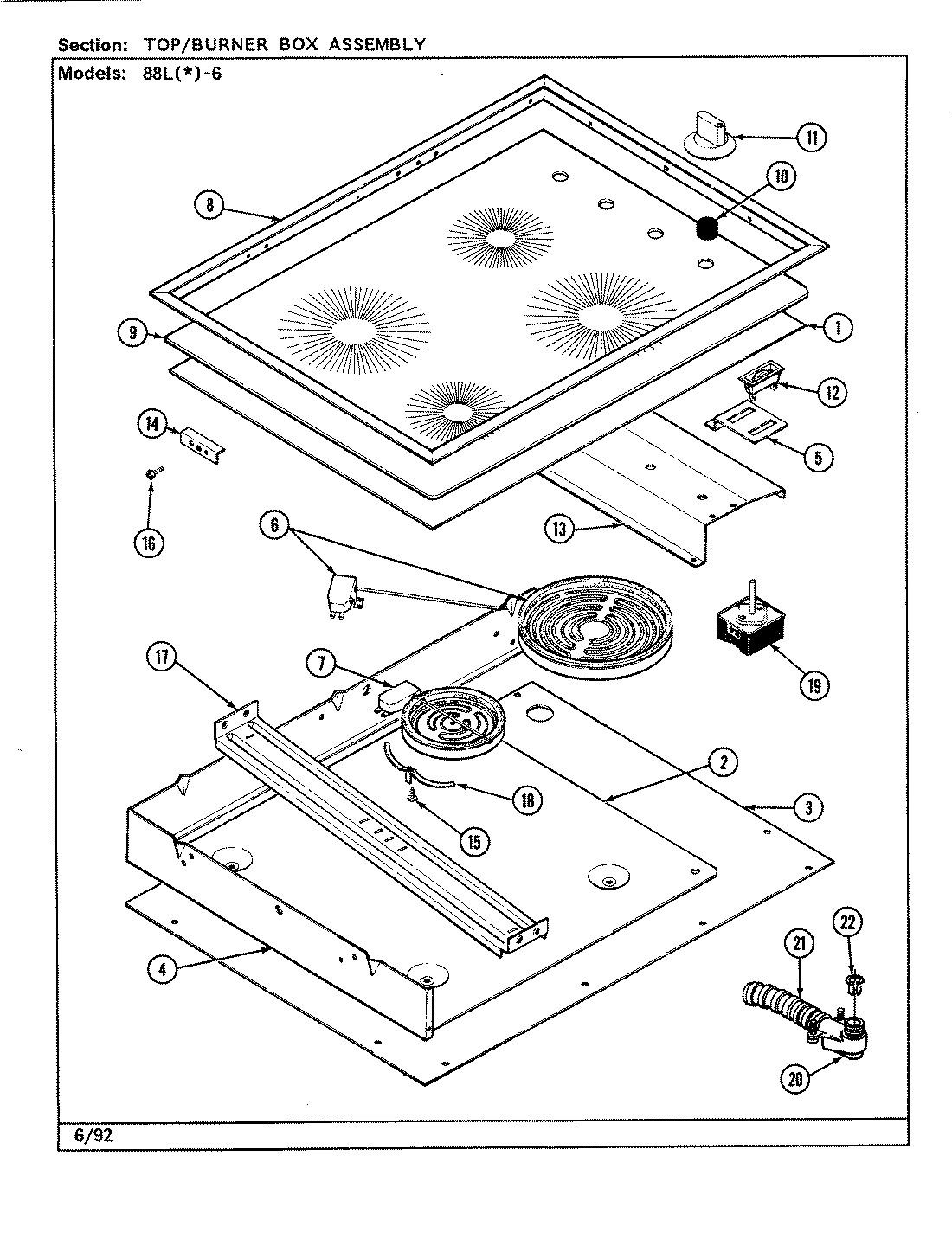 Section: TOP/BURNER BOX ASSEMBLY
Models: 88L(*)-6

11
10
8
1
9
12
14
5
16
13
6
19
17
7
2
18
3
15
22
21
4
20

6/92