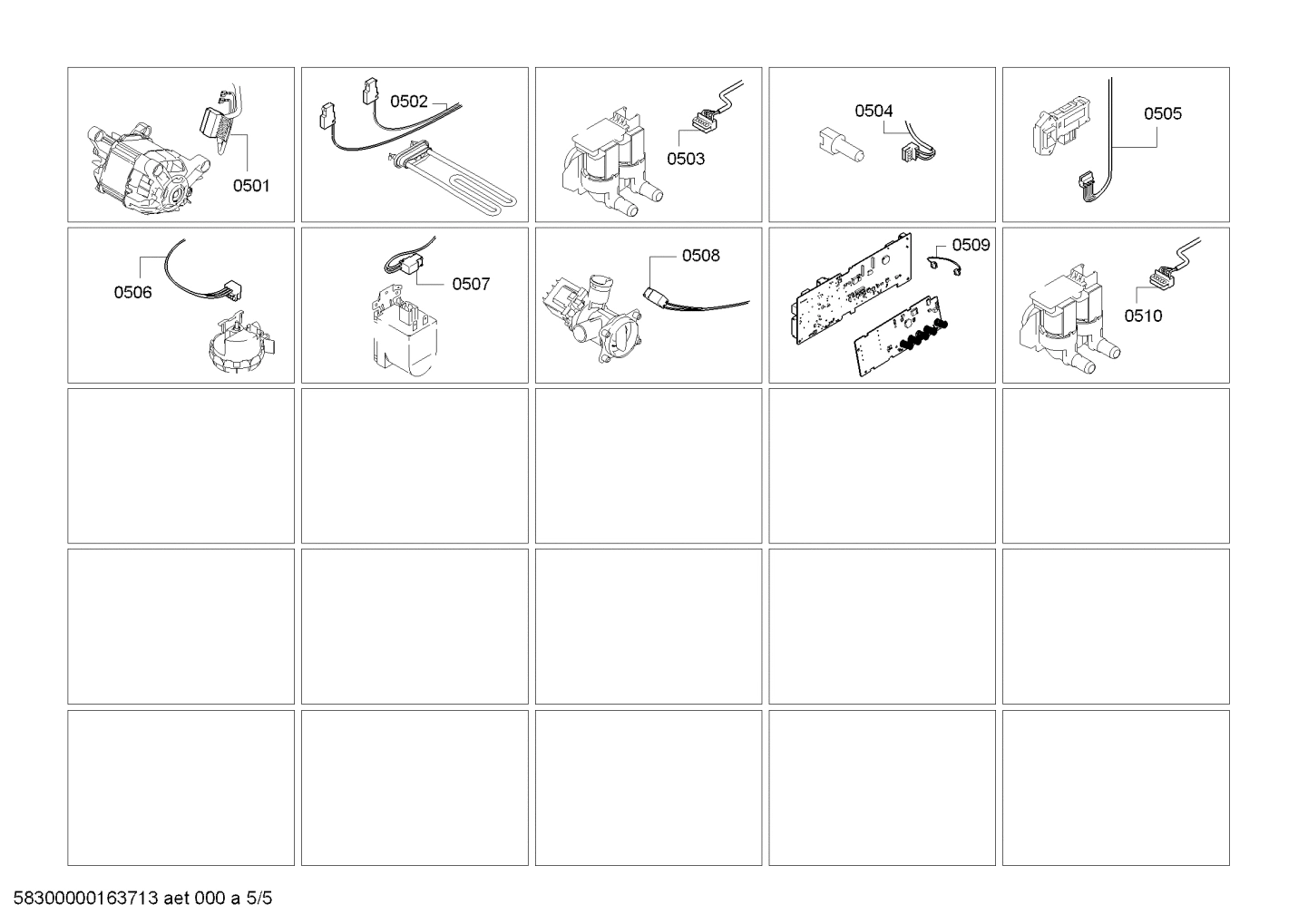 0501

0502

0503

0504

0505

0506

0507

0508

0509

0510

58300000163713 aet 000 a 5/5