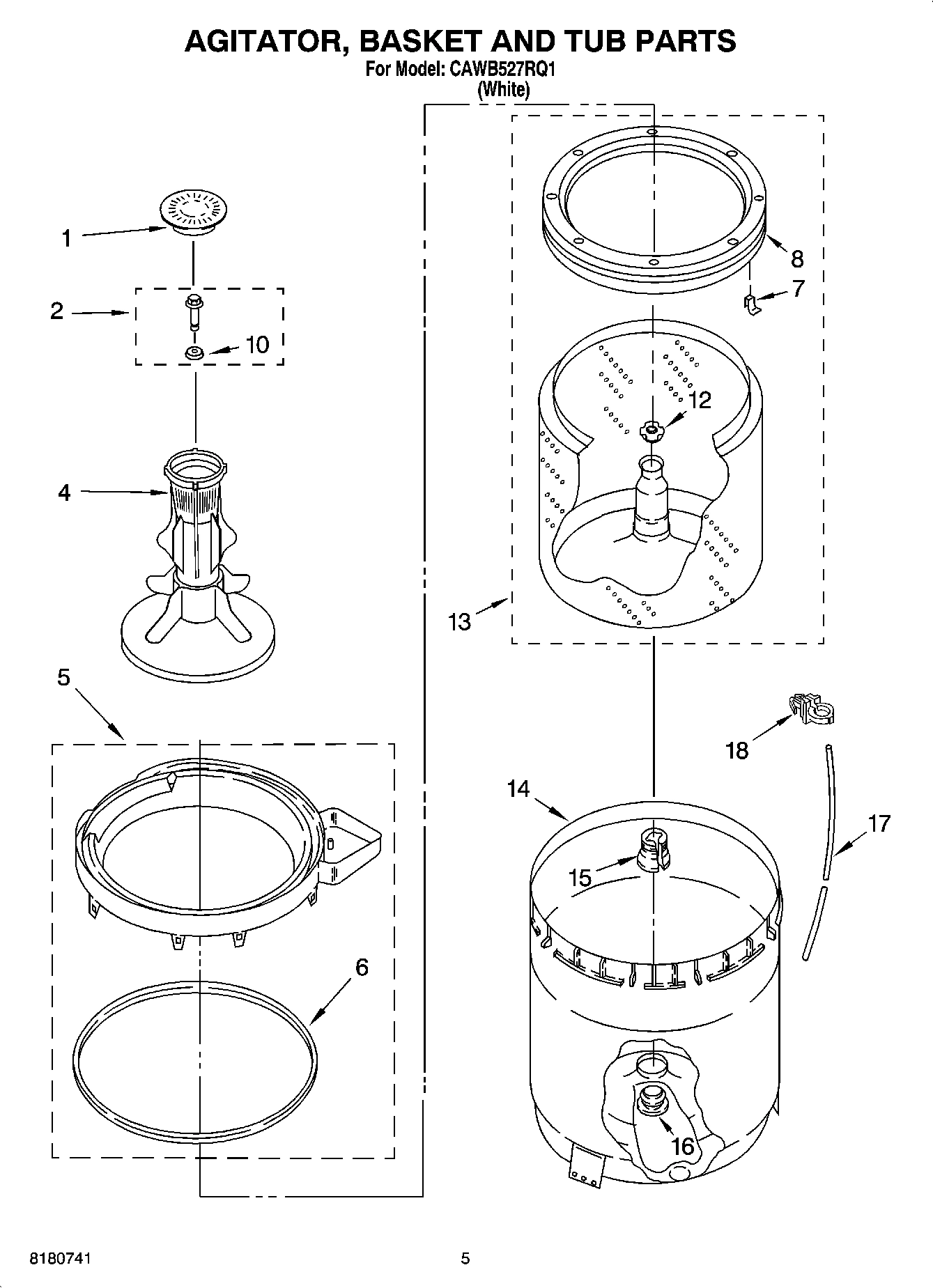 AGITATOR, BASKET AND TUB PARTS
For Model: CAWB527RQ1
(White)

1
2
10
4
5
6
8
7
12
13
18
14
17
15
16

8180741

5