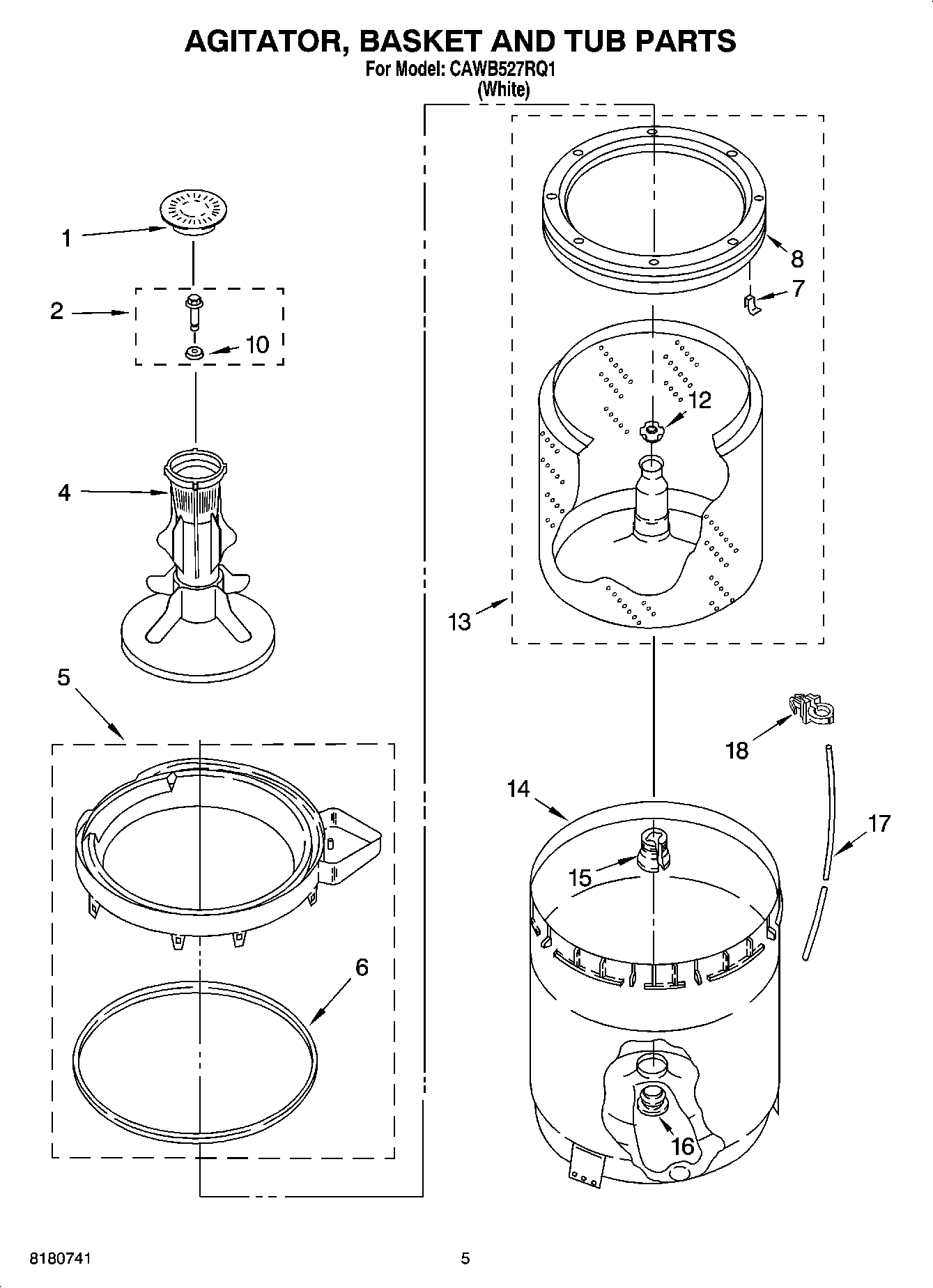 AGITATOR, BASKET AND TUB PARTS
For Model: CAWB527RQ1
(White)

1
2
10
4
5
6
8
7
12
13
18
14
17
15
16

8180741
5