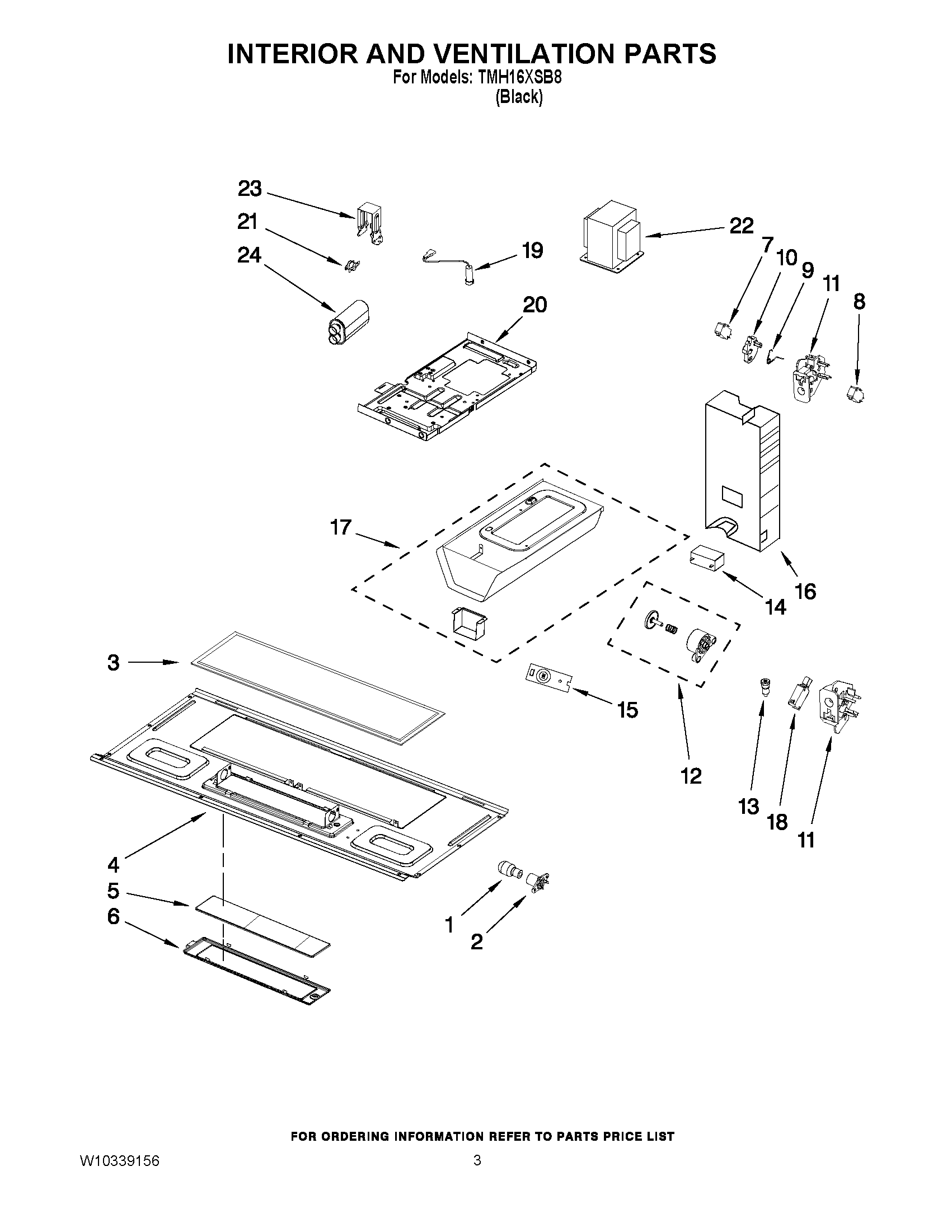 INTERIOR AND VENTILATION PARTS
For Models: TMH16XSB8
(Black)

23
21
24
19
22
7
10
9
11
8
20
17
16
14
3
15
12
13
18
11
4
5
6
1
2

FOR ORDERING INFORMATION REFER TO PARTS PRICE LIST

W10339156
3