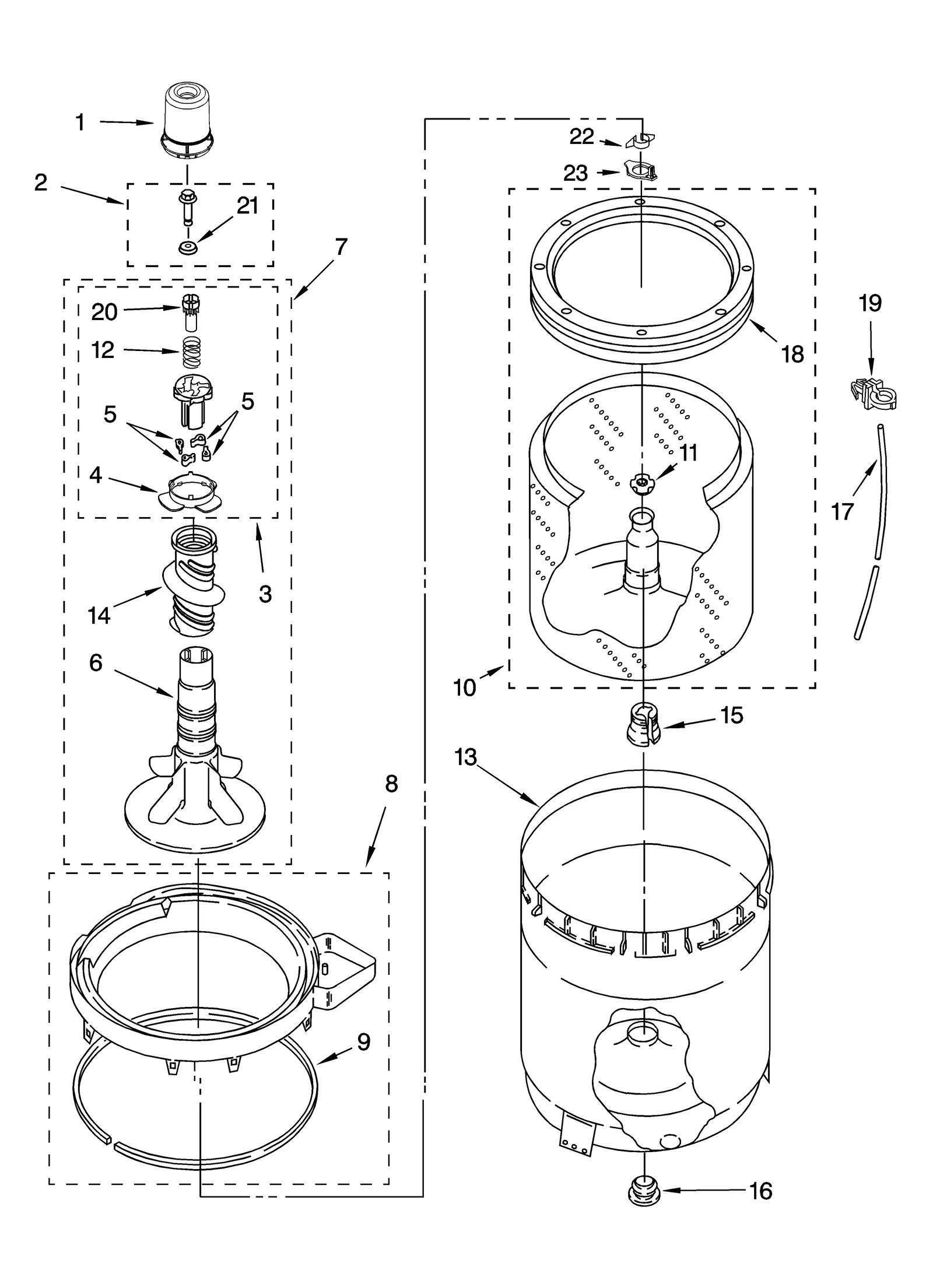 1
2
21
7
20
12
5
5
4
3
14
6
8
9
22
23
18
19
11
17
10
15
13
16