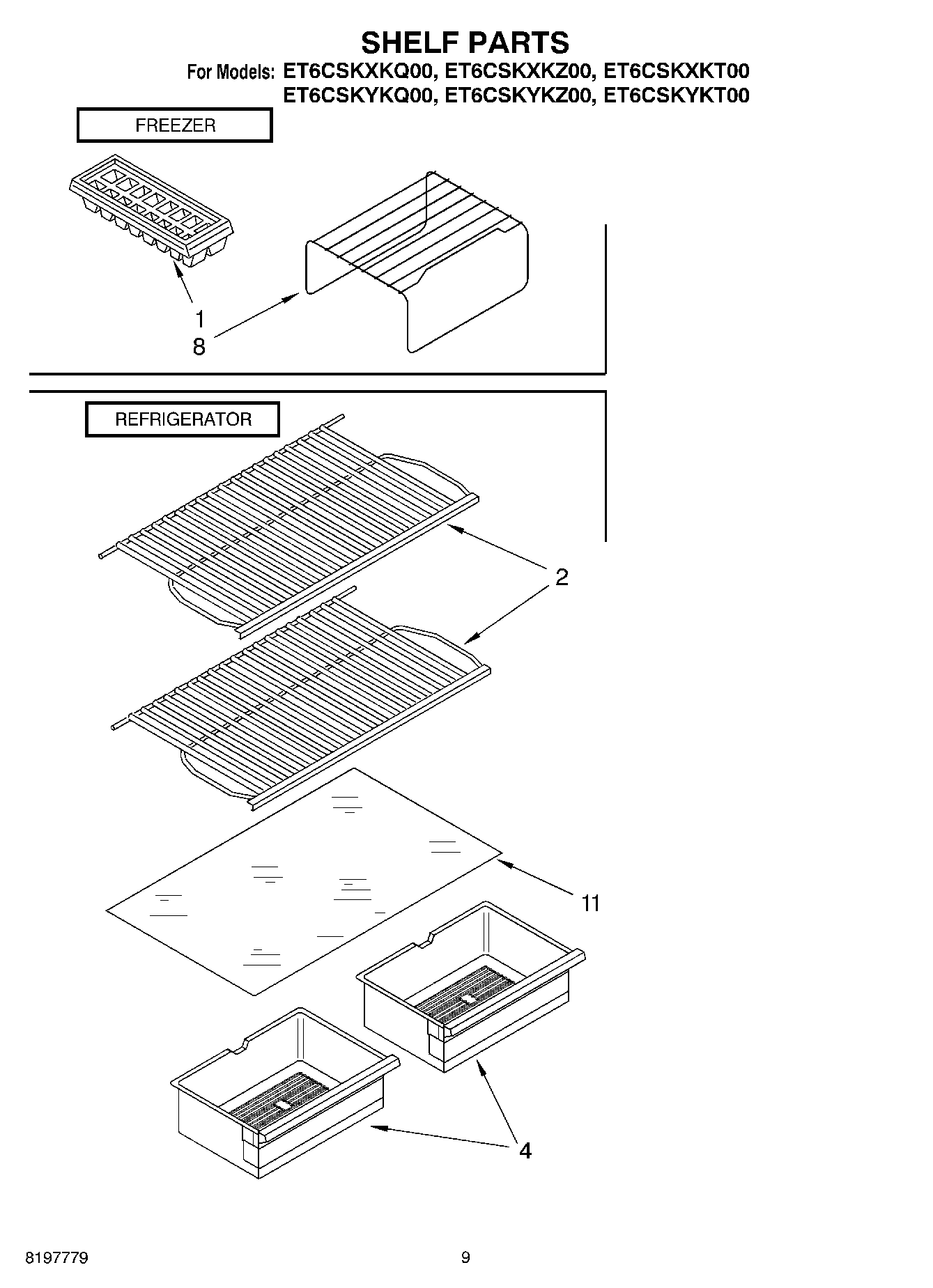 SHELF PARTS

For Models: ET6CSKXKQ00, ET6CSKXKZ00, ET6CSKXKT00
ET6CSKYKQ00, ET6CSKYKZ00, ET6CSKYKT00

FREEZER

1

8

REFRIGERATOR

2

11

4

8197779

9