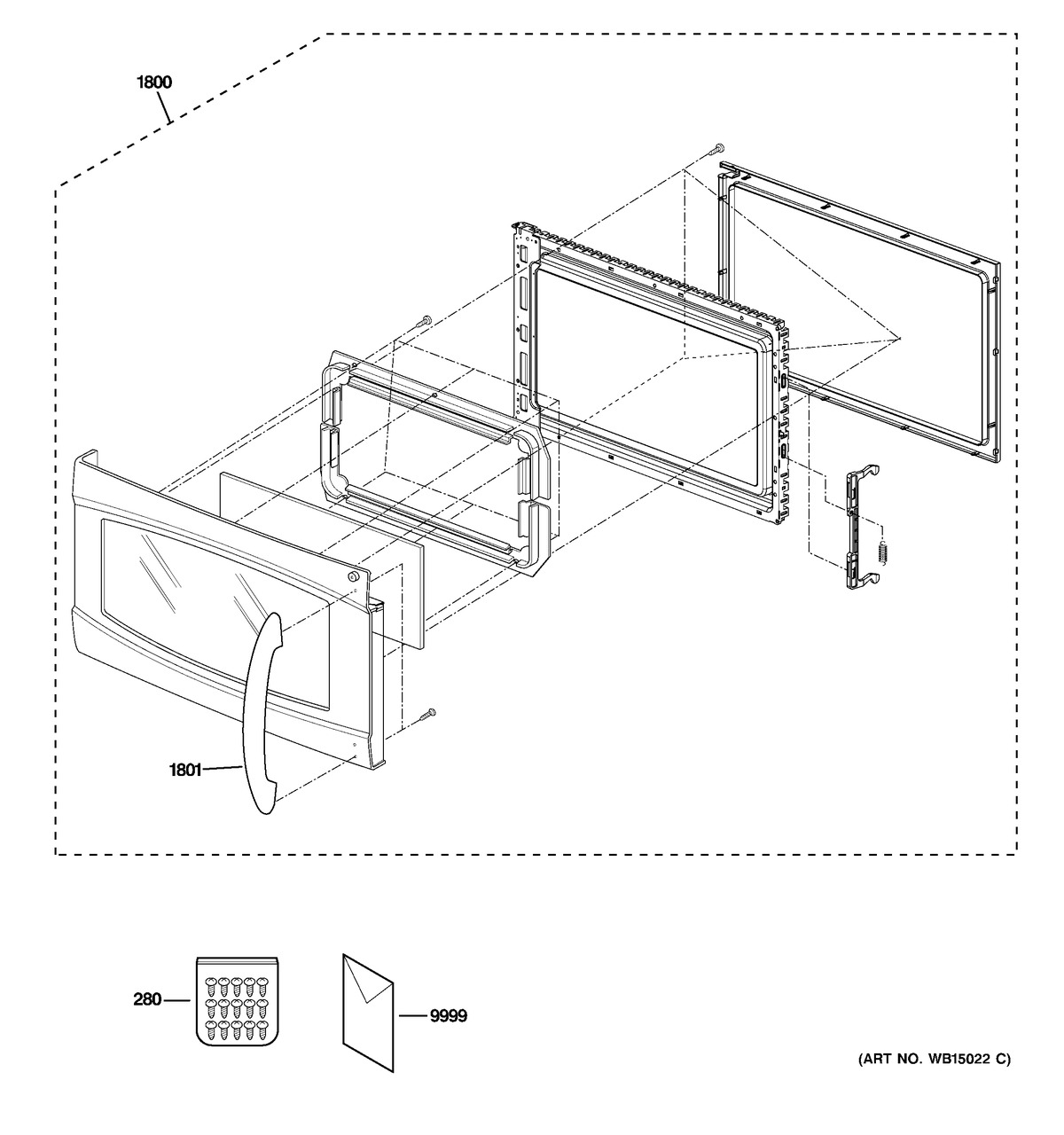 1800

1801

280

9999

(ART NO. WB15022 C)