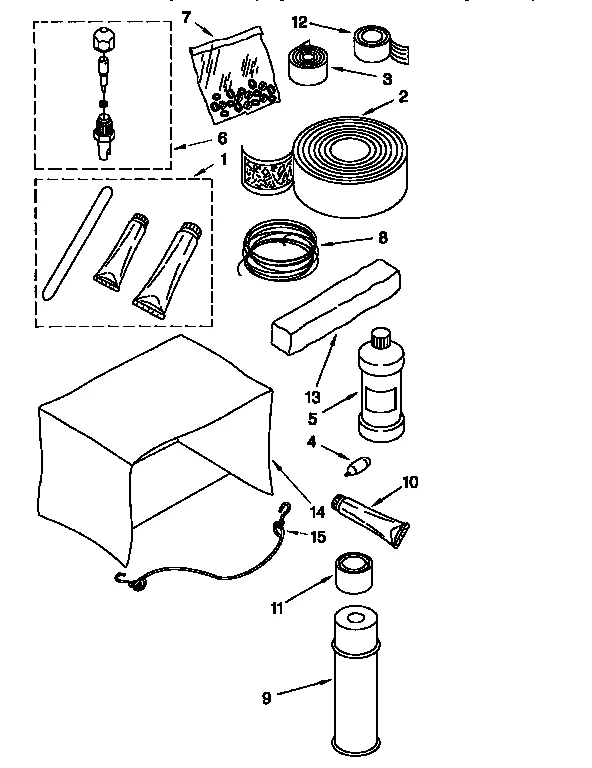 7
12
3
2
6
1
8
13
5
4
10
14
15
11
9