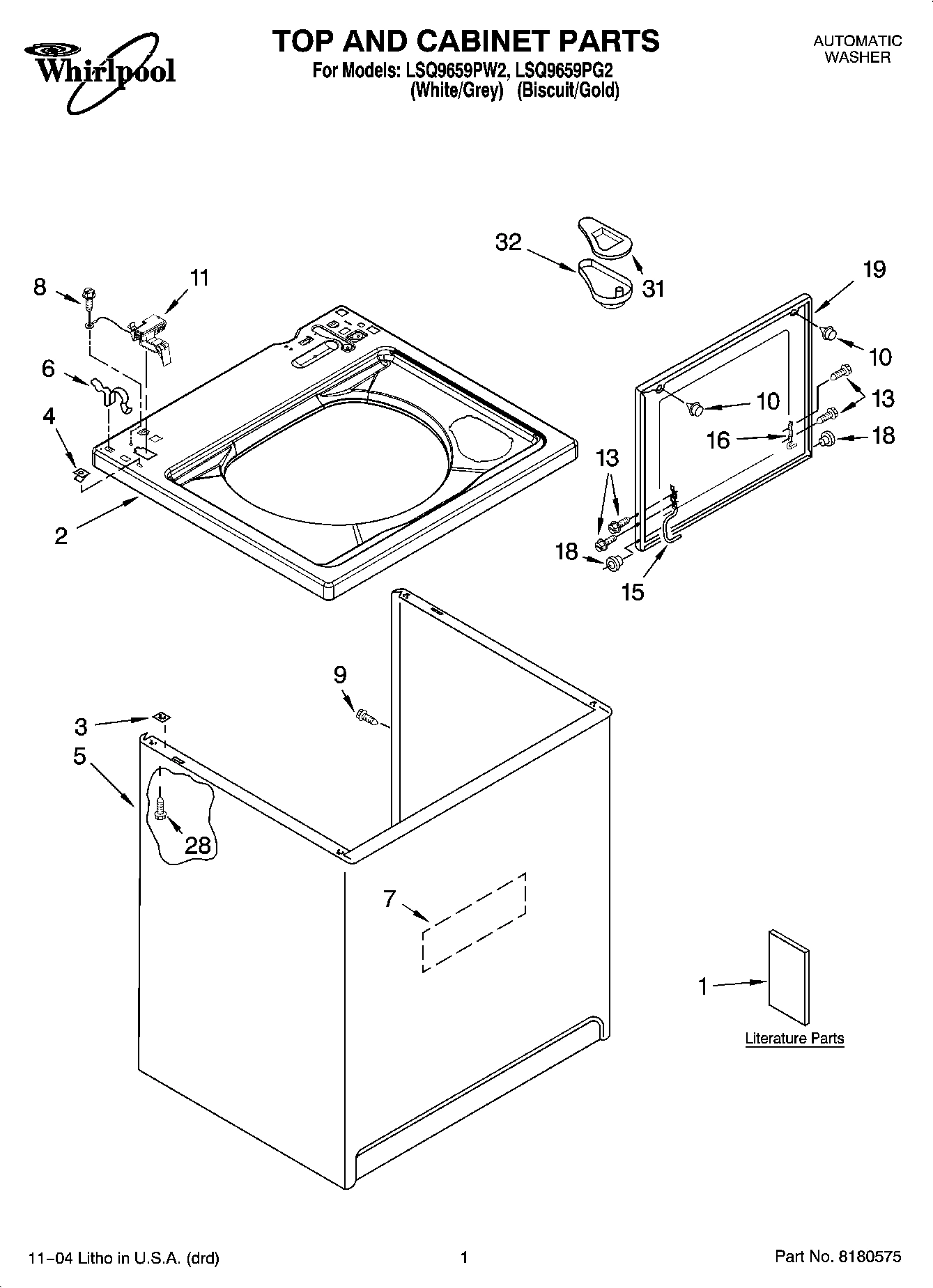 Whirlpool

TOP AND CABINET PARTS

For Models: LSQ9659PW2, LSQ9659PG2
(White/Grey) (Biscuit/Gold)

AUTOMATIC WASHER

32
31
19
8
11
10
6
10
13
4
16
18
13
2
18
15
9
3
5
28
7
1
Literature Parts

11–04 Litho in U.S.A. (drd)

1

Part No. 8180575