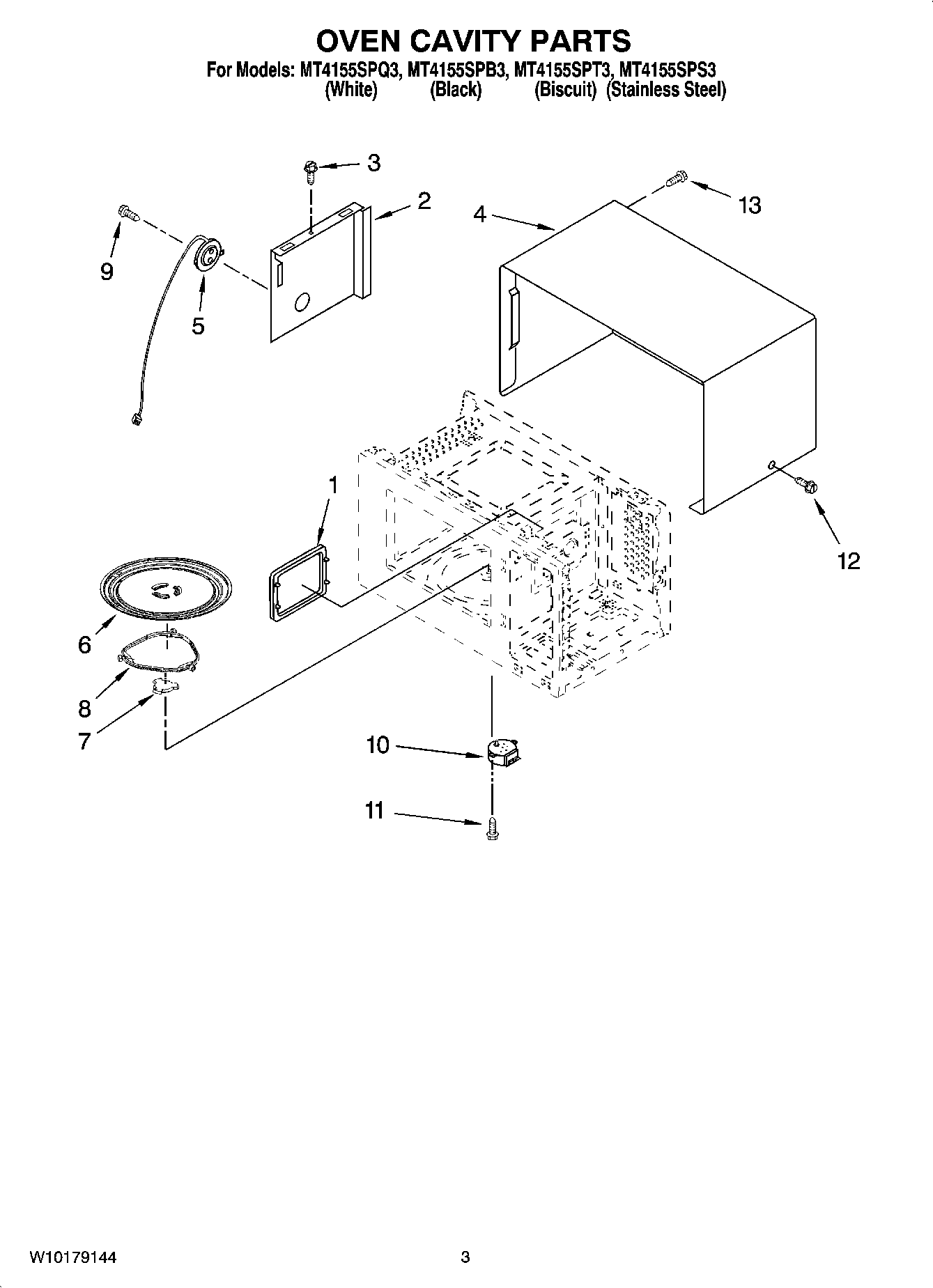 OVEN CAVITY PARTS

For Models: MT4155SPQ3, MT4155SPB3, MT4155SPT3, MT4155SPS3
(White) (Black) (Biscuit) (Stainless Steel)

3
2
4
13
9
5
1
12
6
8
7
10
11

W10179144

3