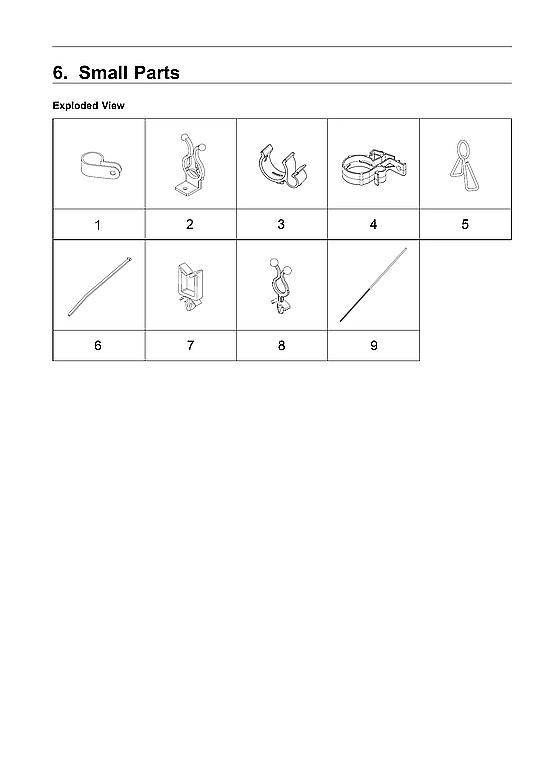 6. Small Parts

Exploded View

| 1 | 2 | 3 | 4 | 5 |
|---|---|---|---|---|
| 6 | 7 | 8 | 9 | |