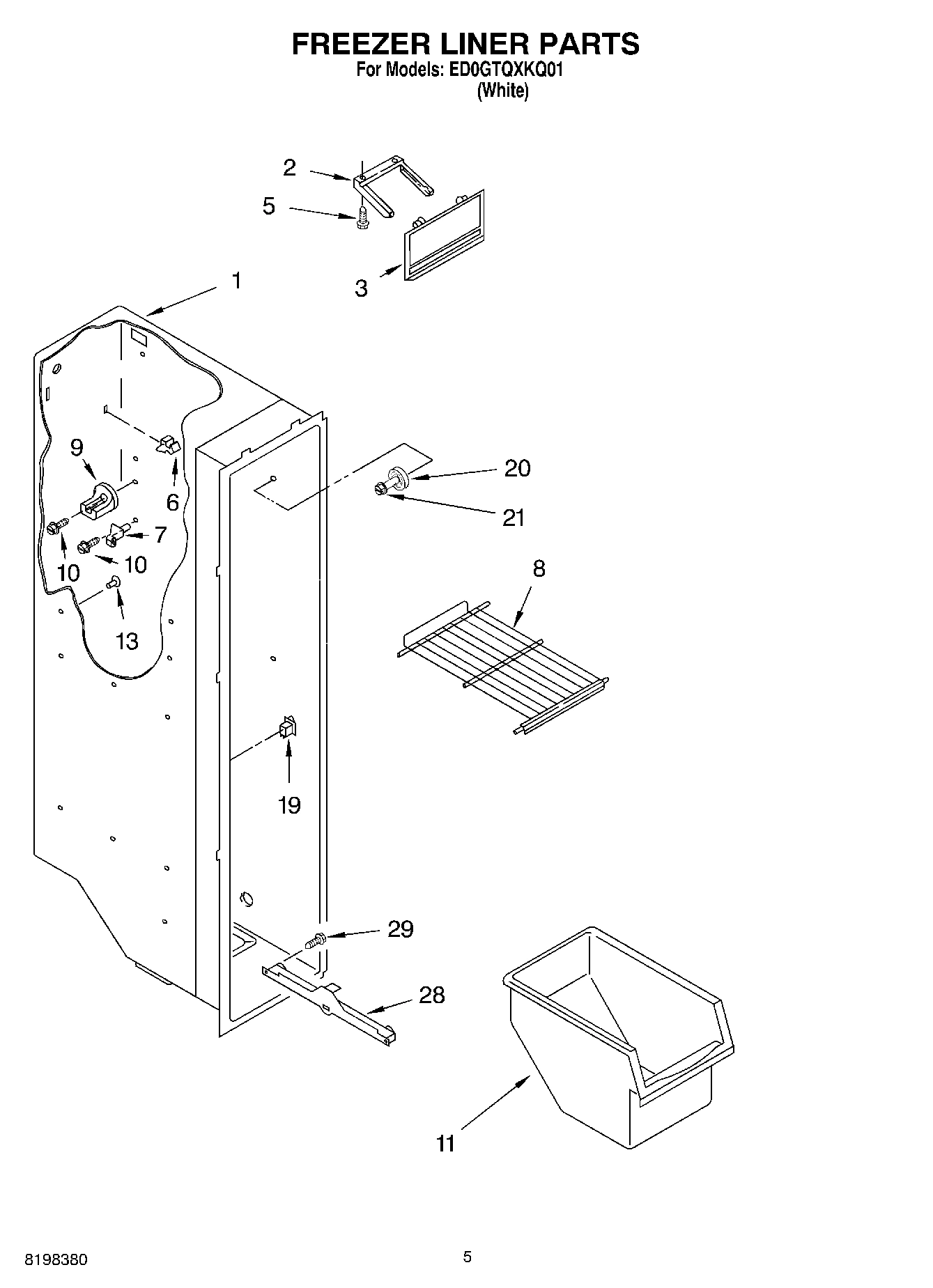 FREEZER LINER PARTS
For Models: ED0GTQXKQ01
(White)

2
5
3
1
9
6
20
21
7
10
10
13
8
19
29
28
11

8198380

5