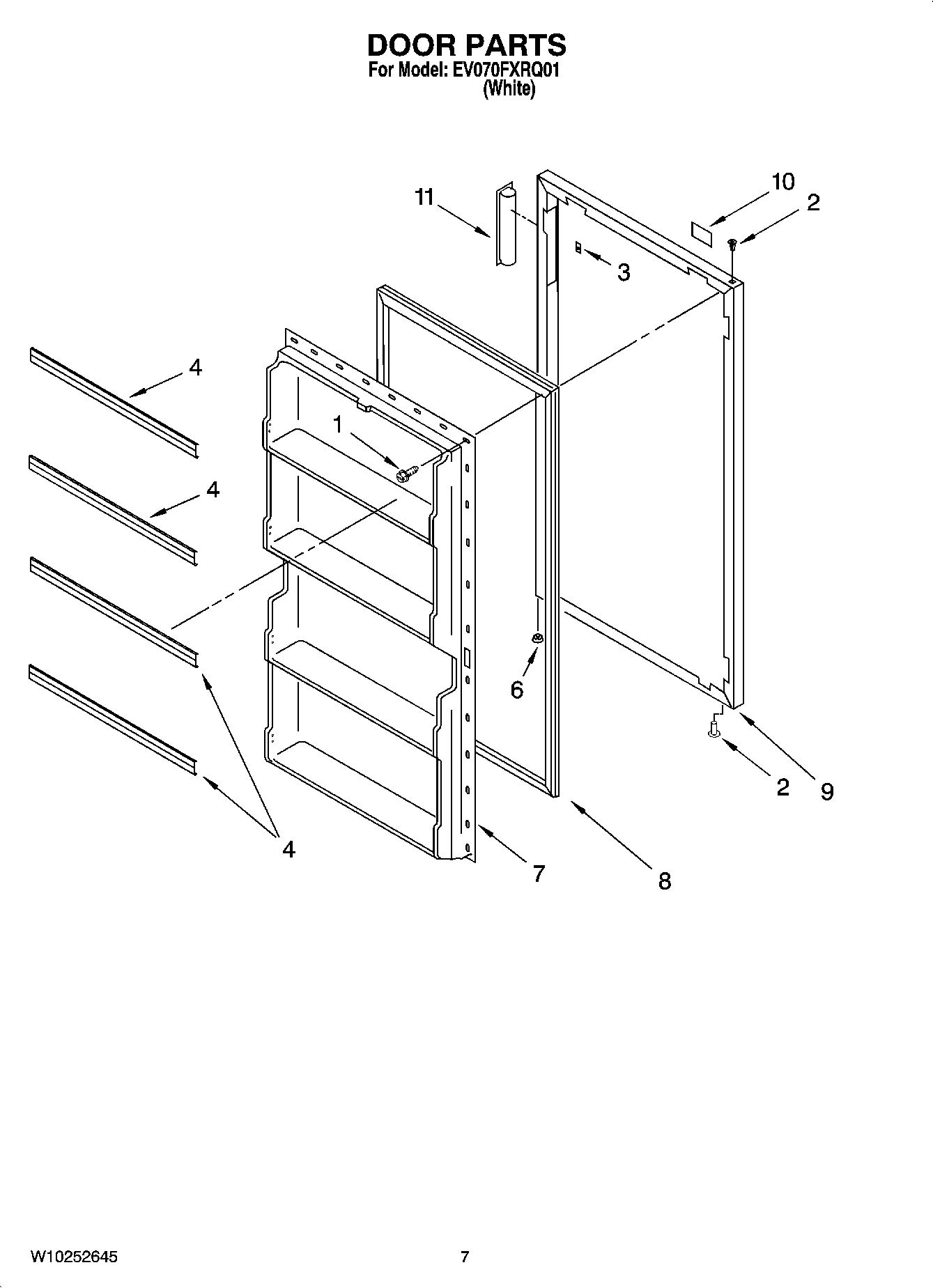 DOOR PARTS
For Model: EV070FXRQ01
(White)

11
10
2
3
4
1
4
6
2
9
4
7
8

W10252645
7