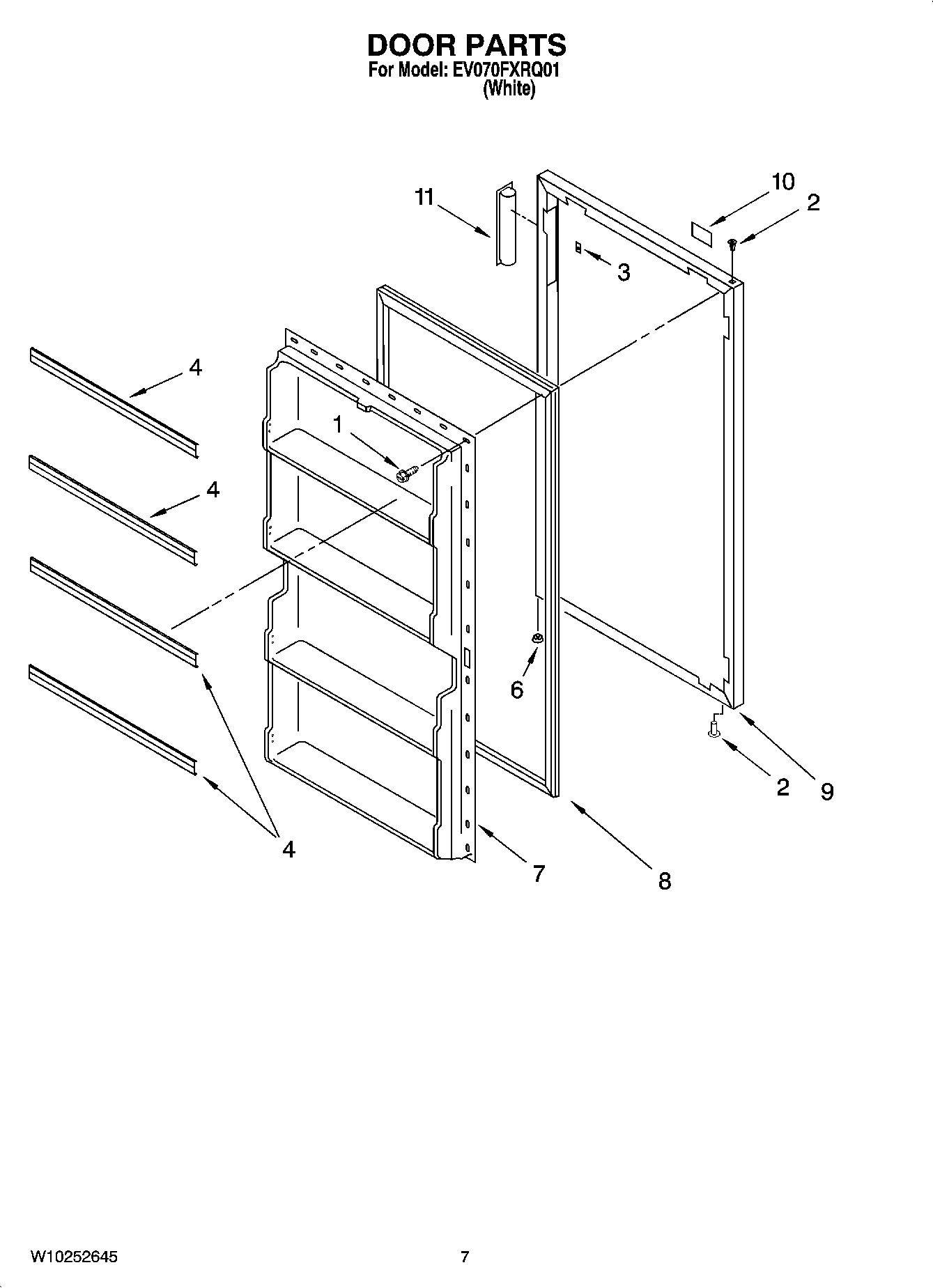 DOOR PARTS
For Model: EV070FXRQ01
(White)

11
10
2
3
4
1
4
6
2
9
4
7
8

W10252645

7