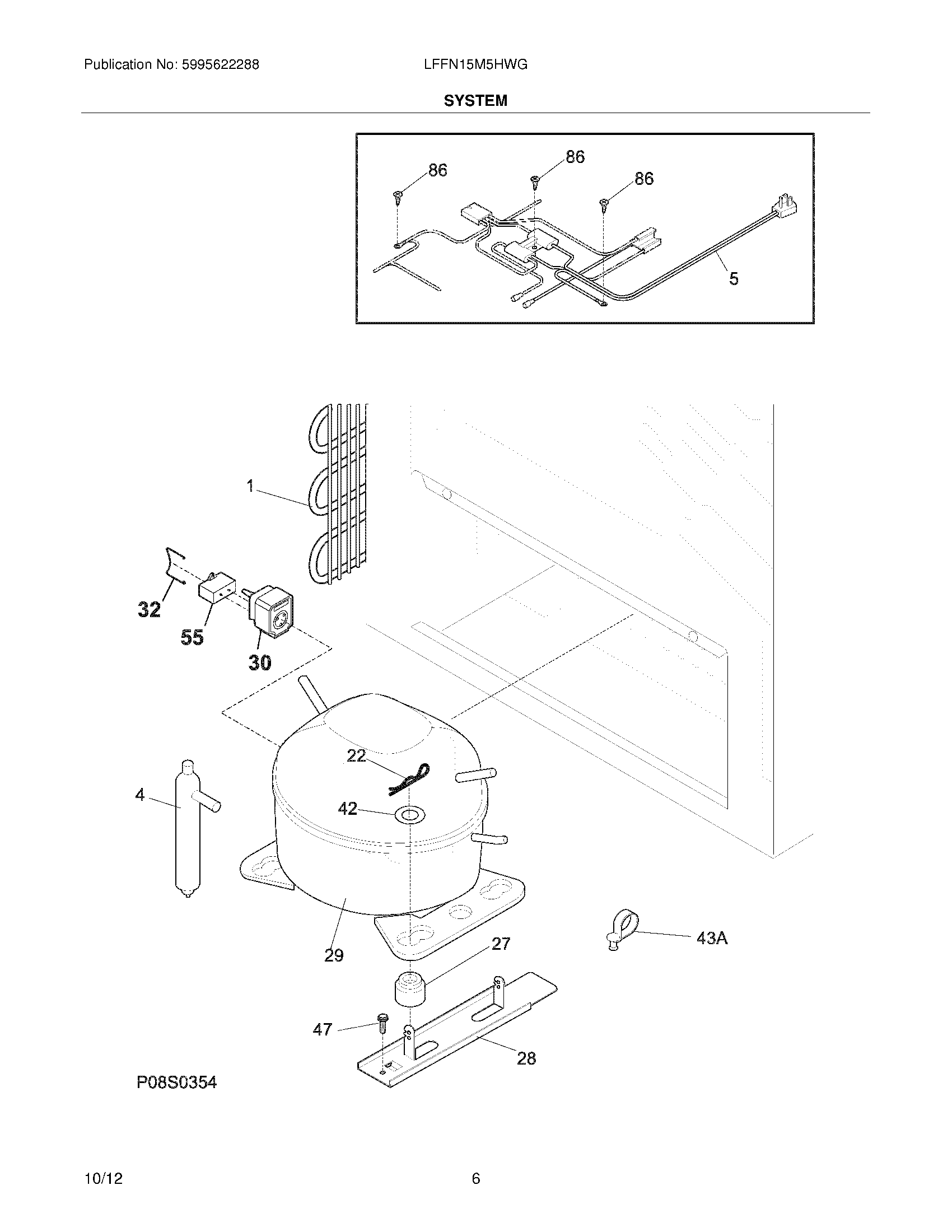 Publication No: 5995622288

LFFN15M5HWG

SYSTEM

86
86
86
5

1
32
55
30
22
42
4
29
27
43A
47
28

P08S0354

10/12

6