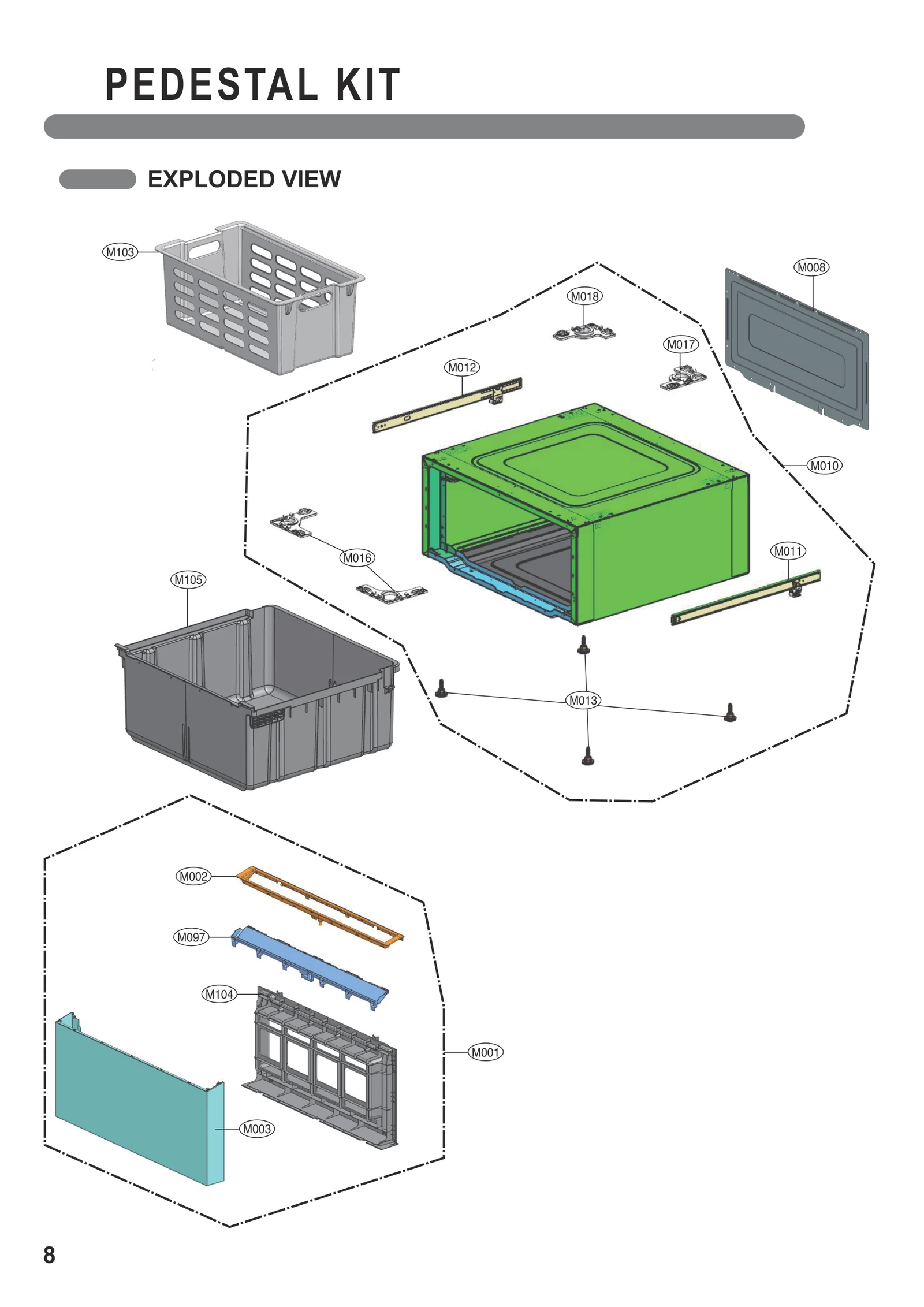 PEDESTAL KIT

EXPLODED VIEW

M103

M008

M018

M017

M012

M010

M016

M011

M105

M013

M002

M097

M104

M001

M003

8