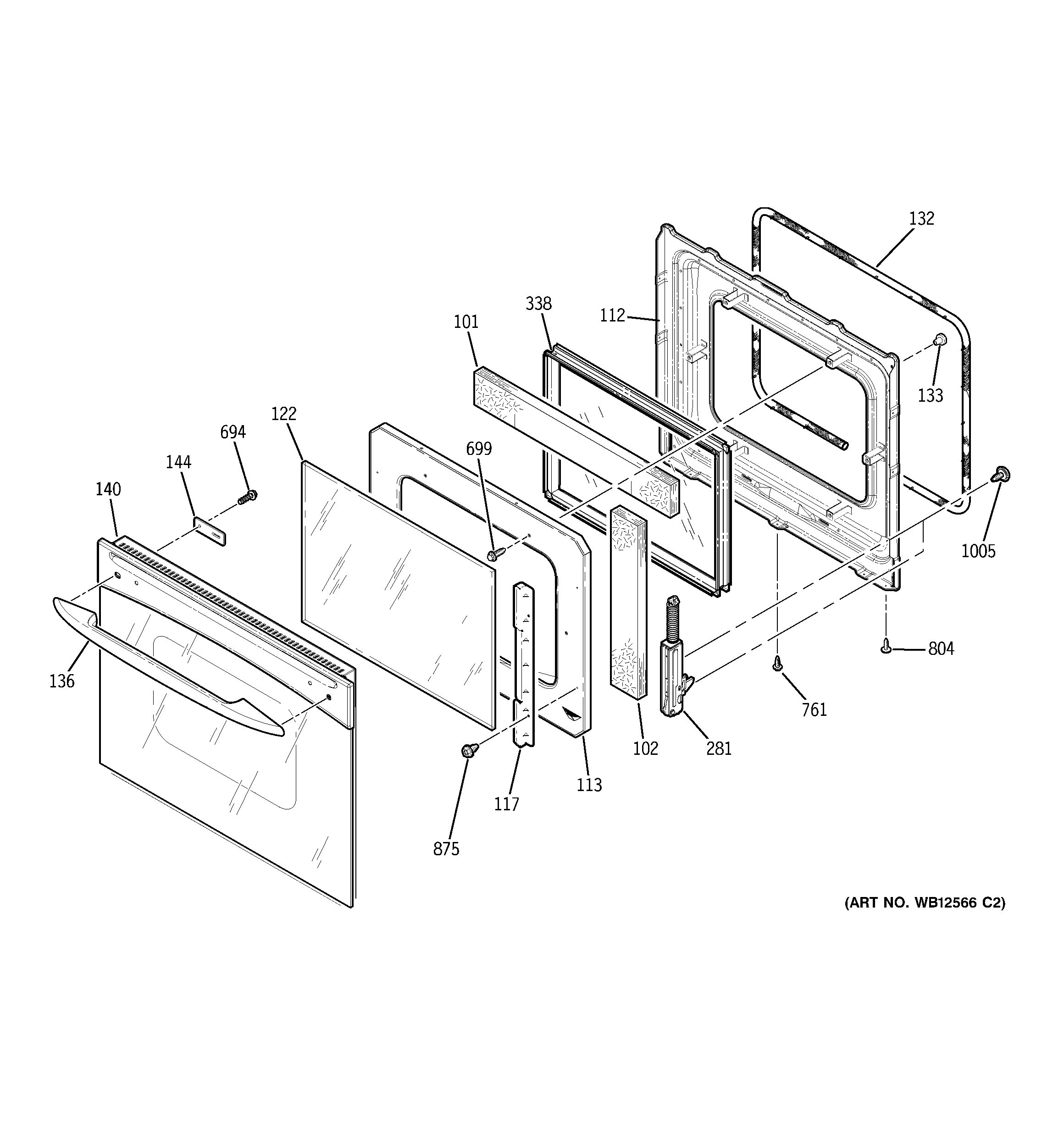 132
338
112
101
133
122
694
699
144
140
1005
804
136
761
102
281
113
117
875
(ART NO. WB12566 C2)