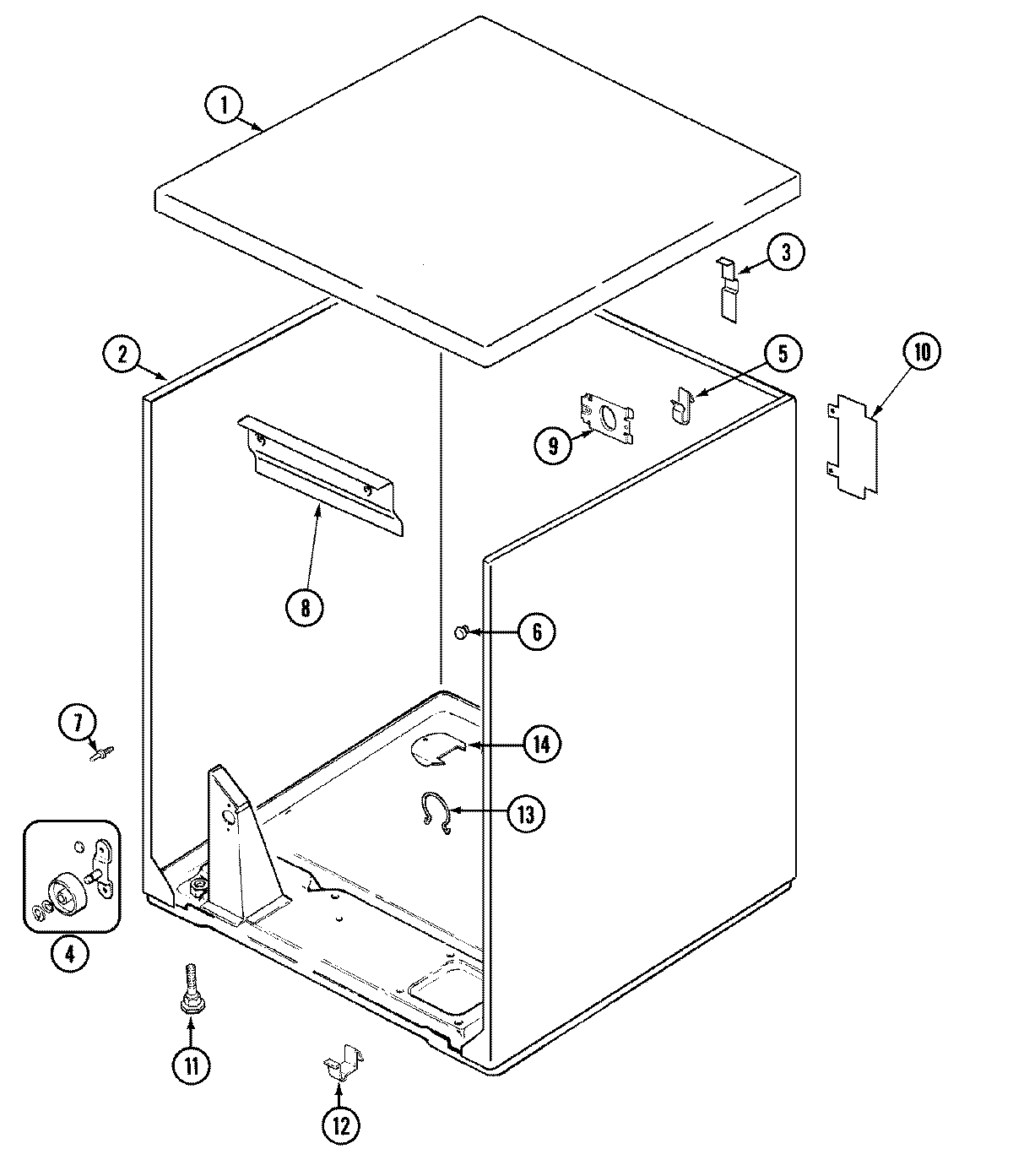 1
3
2
5
10
9
8
6
7
14
13
4
11
12