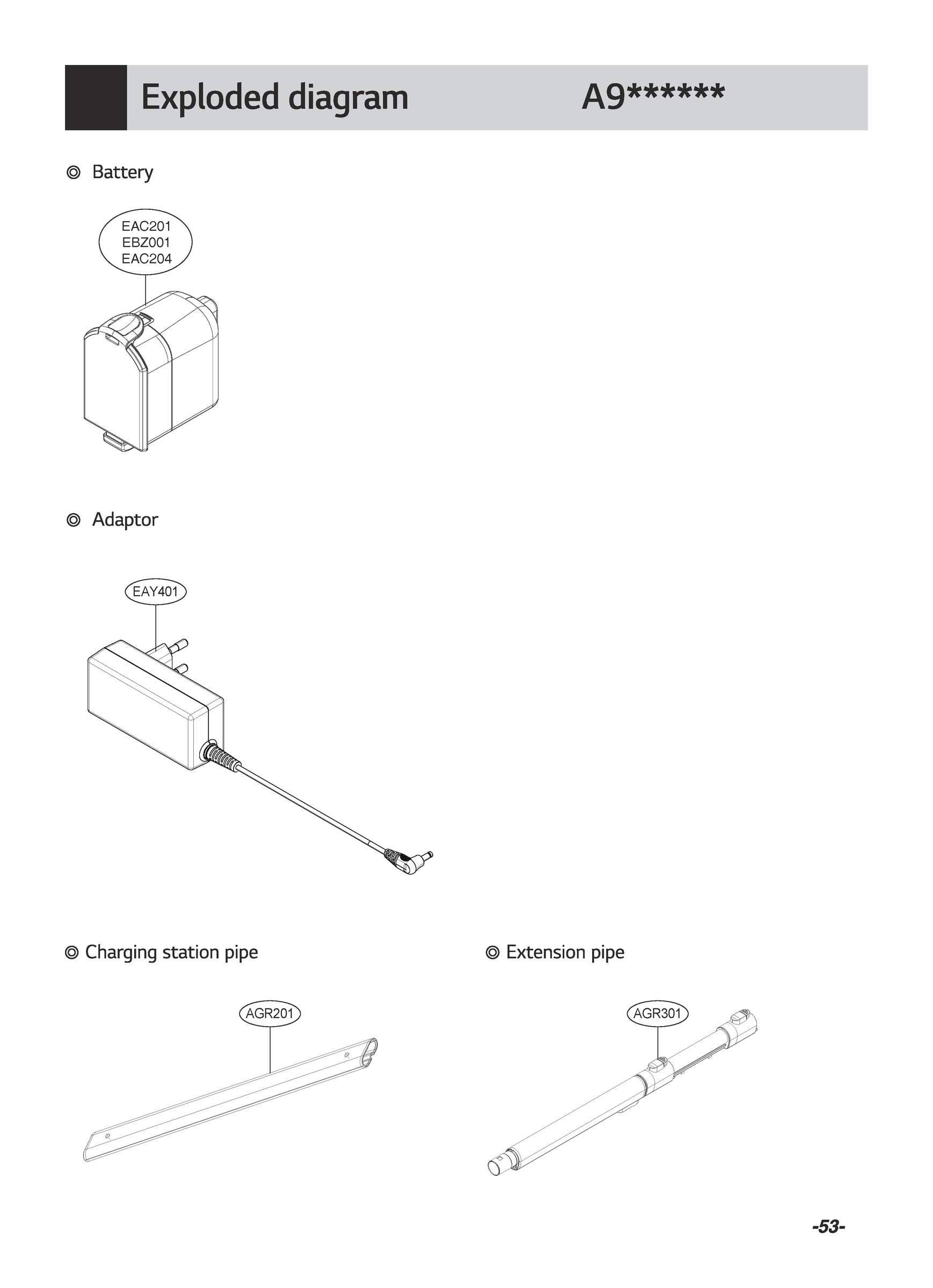 Exploded diagram A9******

◎ Battery

EAC201
EBZ001
EAC204

◎ Adaptor

EAY401

◎ Charging station pipe

AGR201

◎ Extension pipe

AGR301

-53-