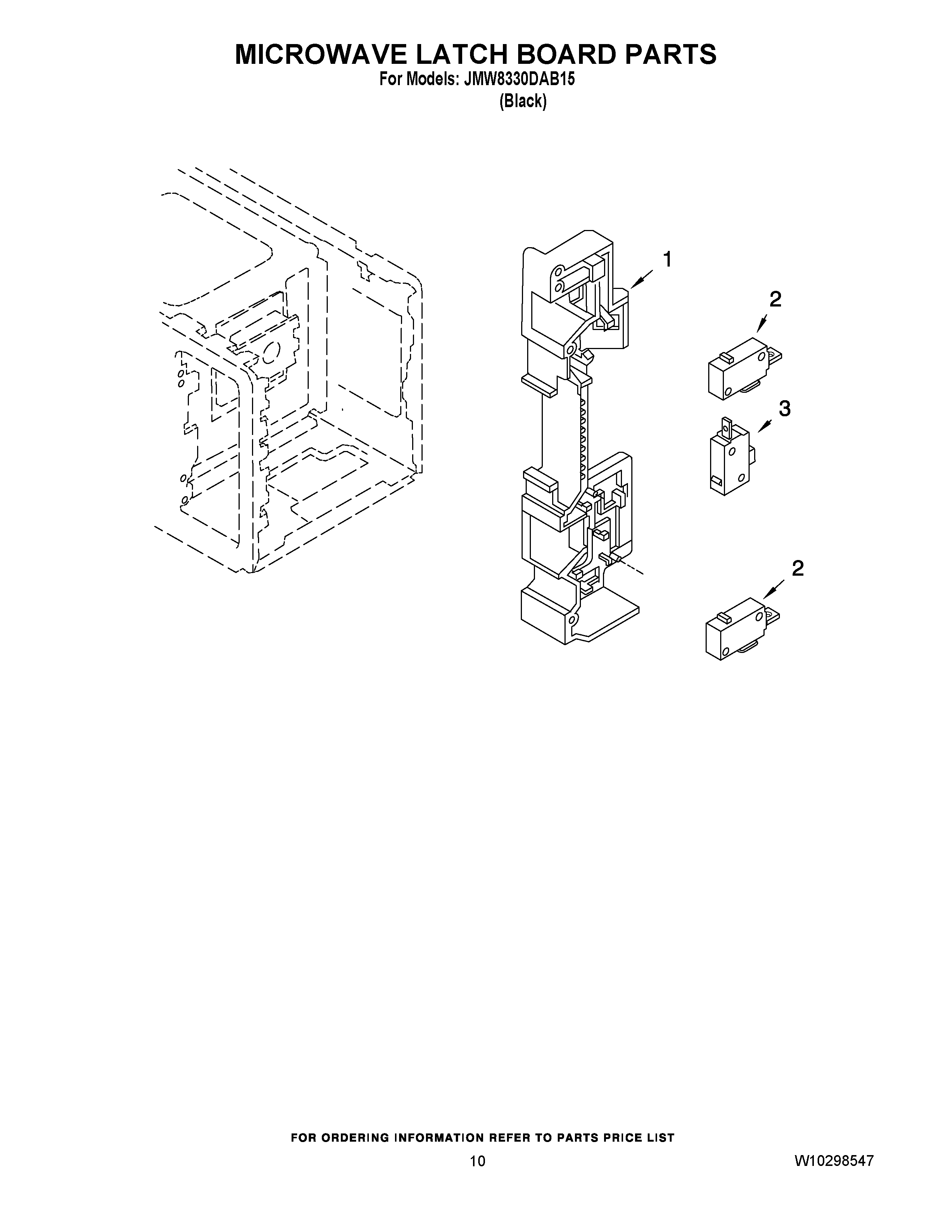 MICROWAVE LATCH BOARD PARTS
For Models: JMW8330DAB15
(Black)

1

2

3

2

FOR ORDERING INFORMATION REFER TO PARTS PRICE LIST

10

W10298547