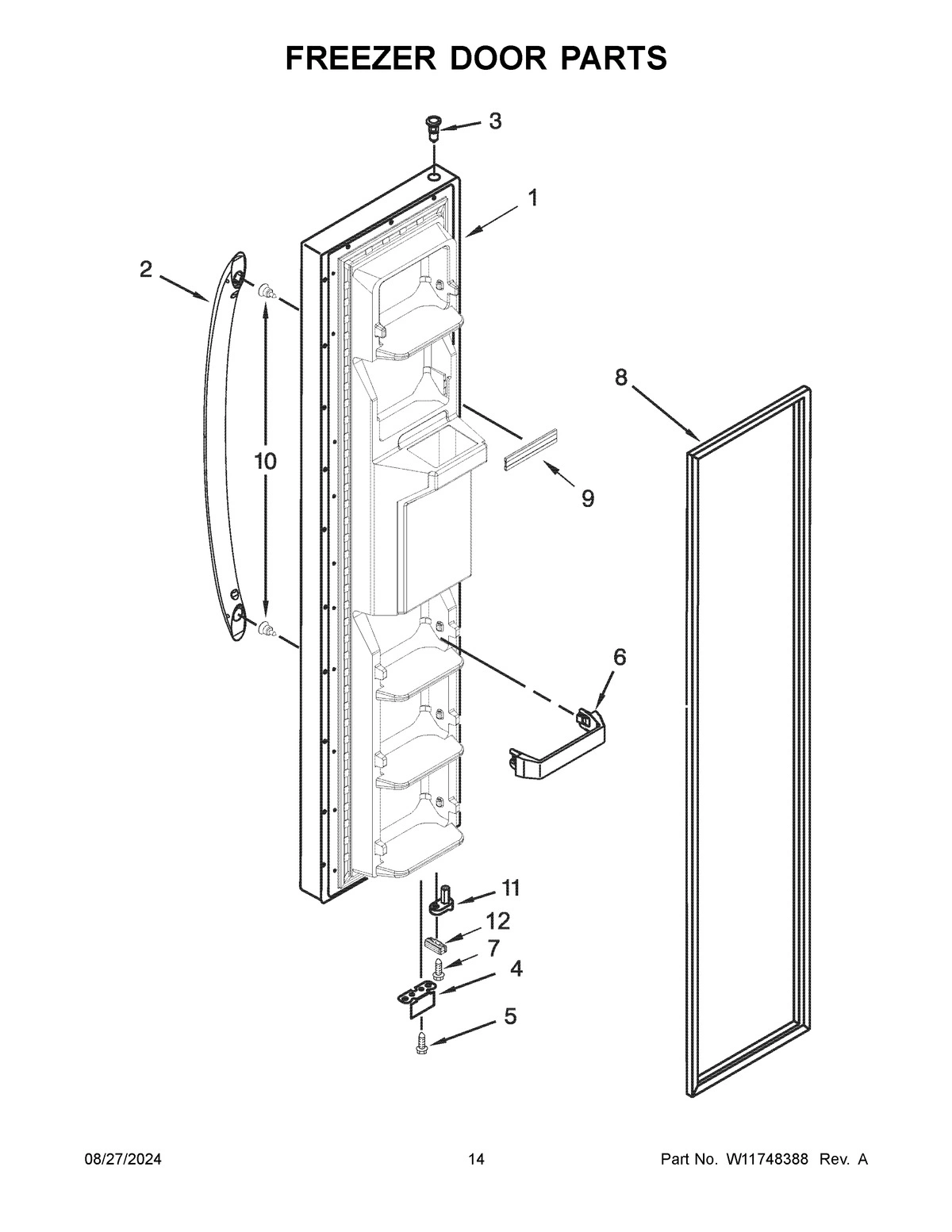 FREEZER DOOR PARTS

3

1

2

8

10

9

6

11

12

7

4

5

08/27/2024

14

Part No. W11748388 Rev. A