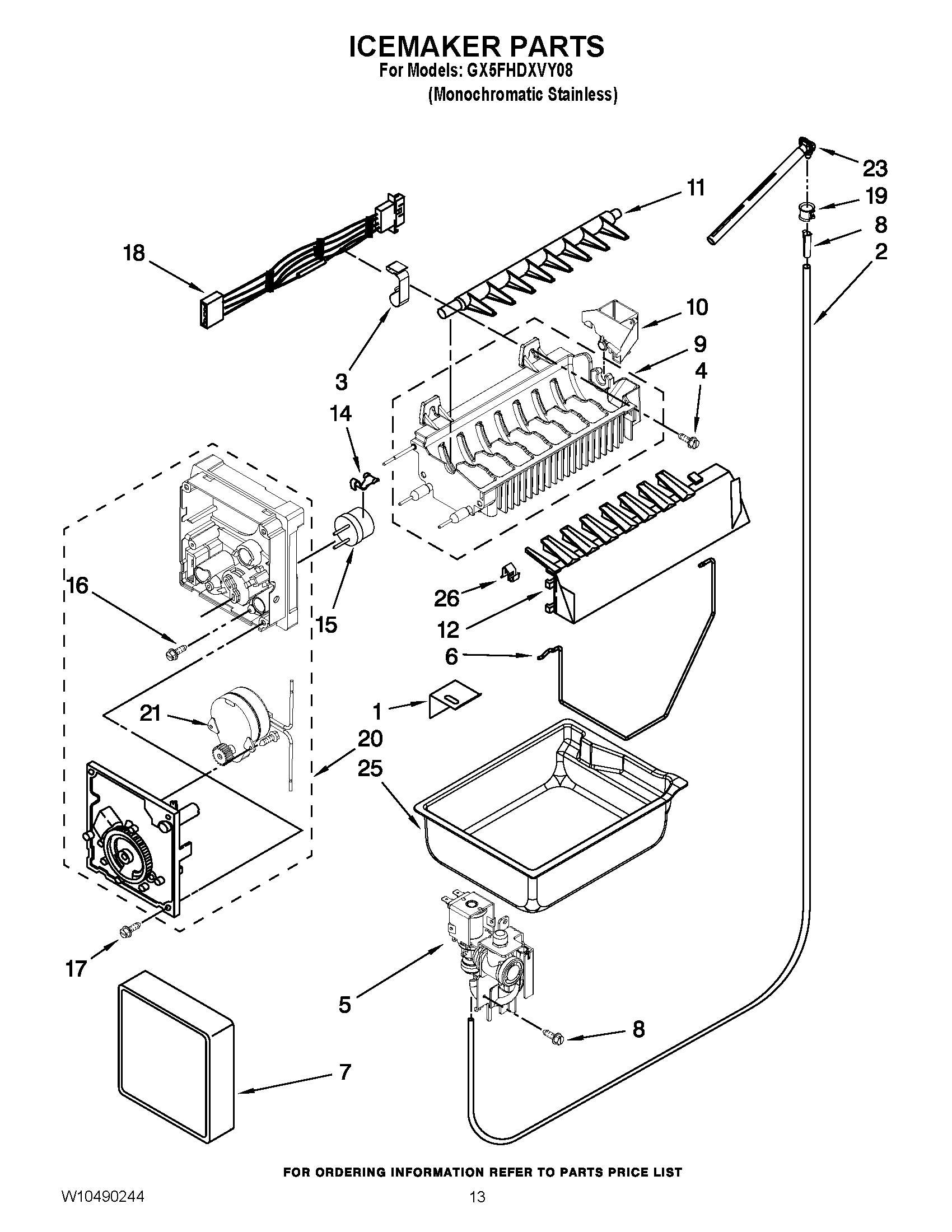 ICEMAKER PARTS
For Models: GX5FHDXVY08
(Monochromatic Stainless)

23
19
8
2
11
18
10
9
4
3
14
16
15
26
12
6
1
21
20
25
17
5
8
7

FOR ORDERING INFORMATION REFER TO PARTS PRICE LIST

W10490244
13