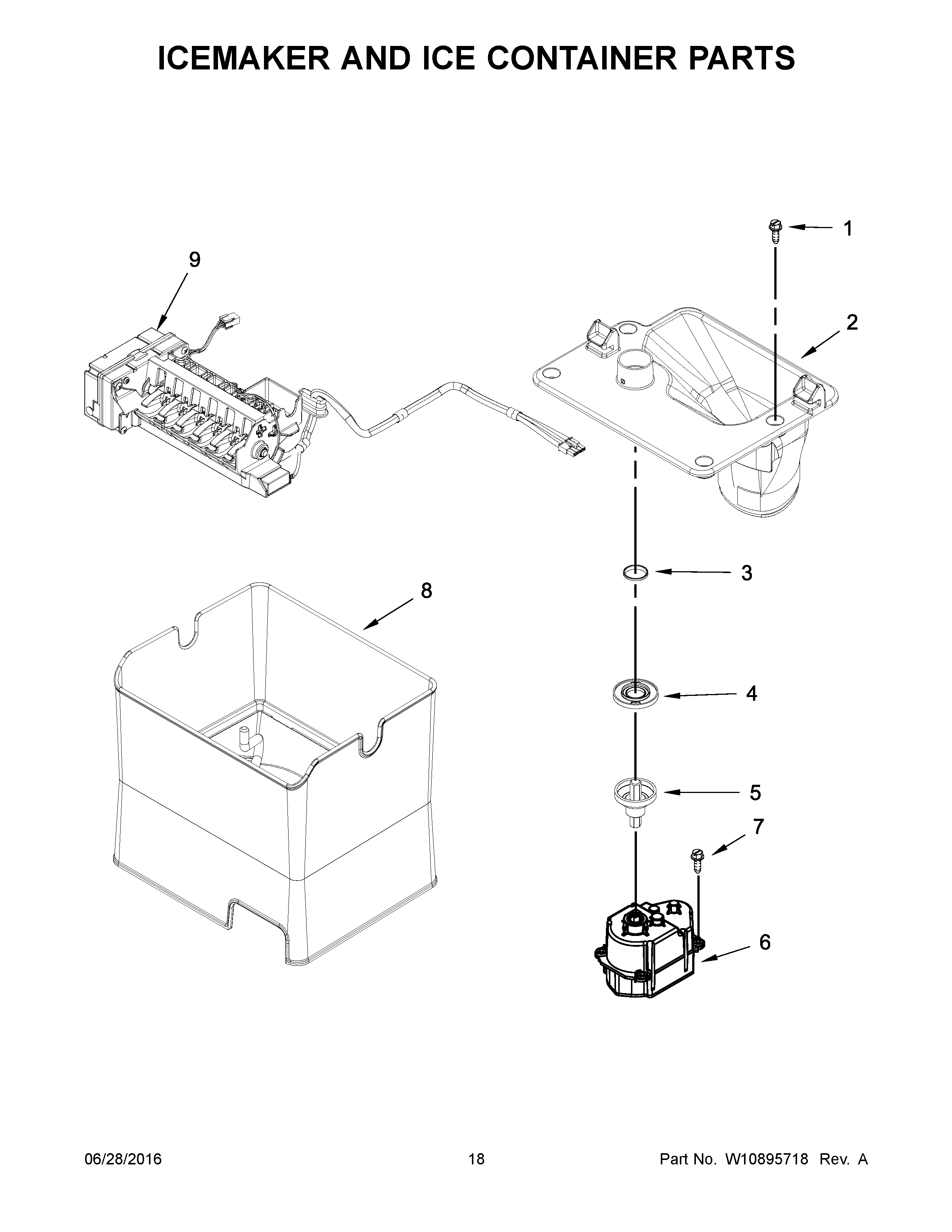 ICEMAKER AND ICE CONTAINER PARTS

1

9

2

3

8

4

5

7

6

06/28/2016 18 Part No. W10895718 Rev. A