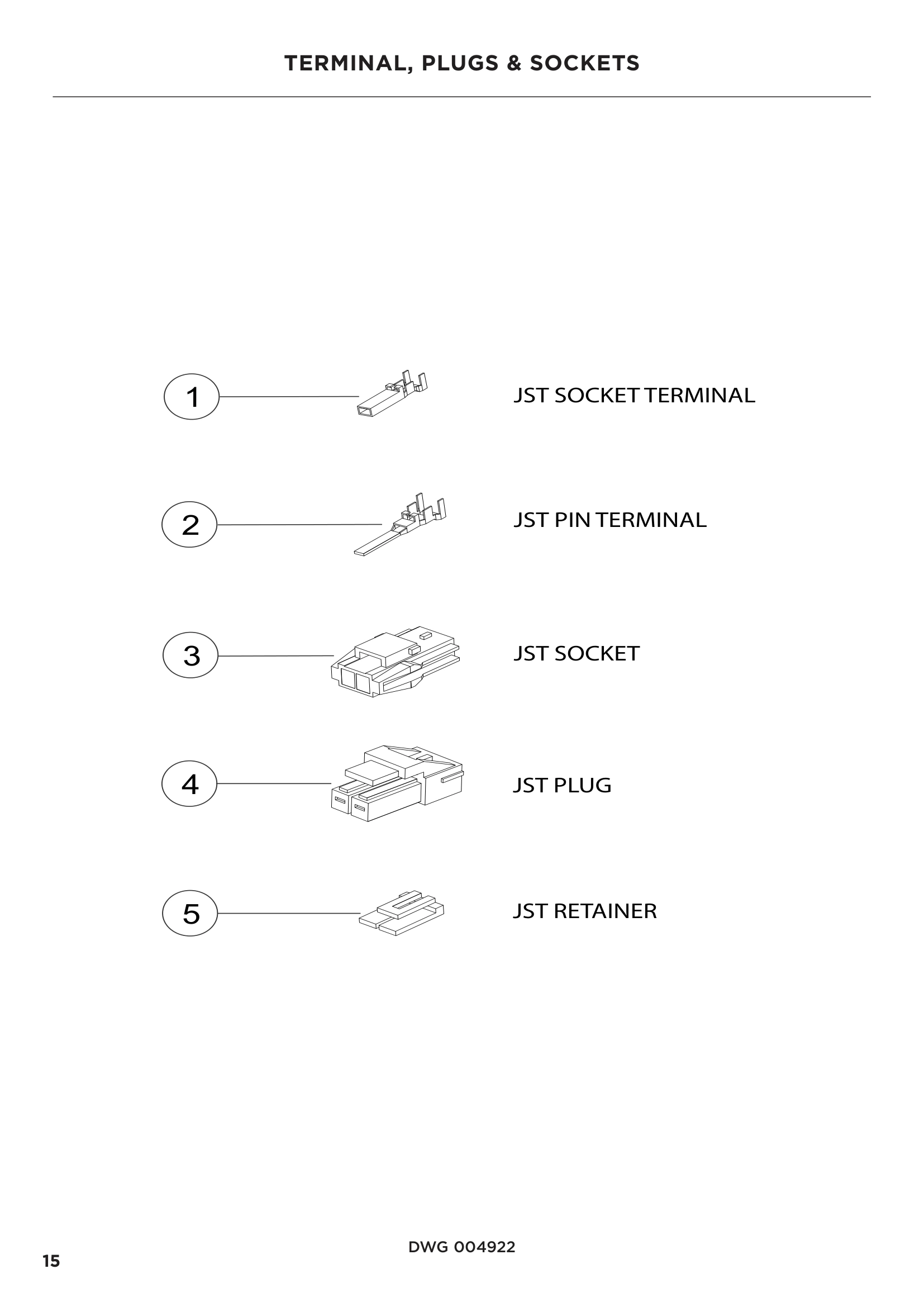 TERMINAL, PLUGS & SOCKETS

1 JST SOCKET TERMINAL

2 JST PIN TERMINAL

3 JST SOCKET

4 JST PLUG

5 JST RETAINER

DWG 004922

15