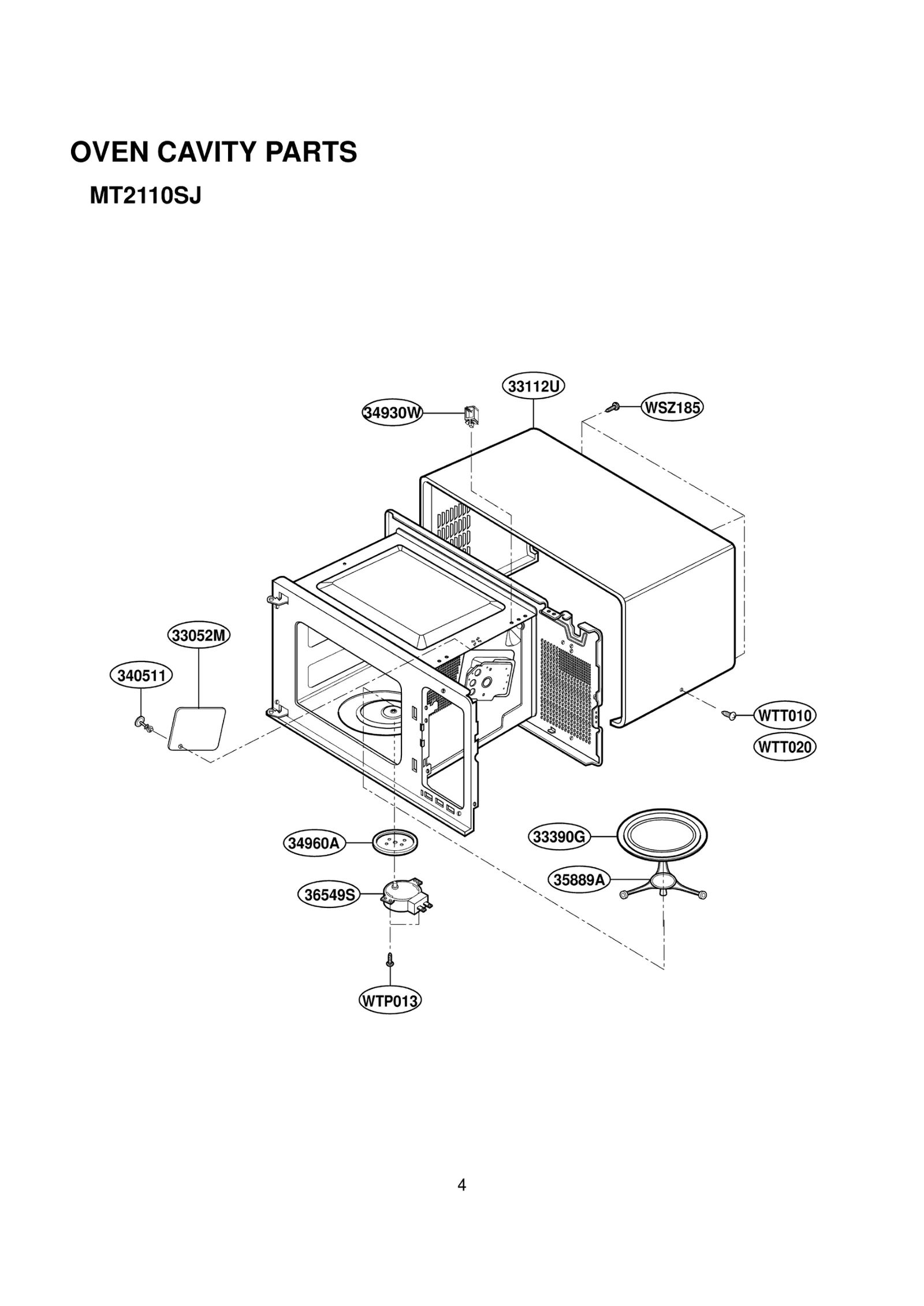 OVEN CAVITY PARTS

MT2110SJ

33112U

34930W

WSZ185

33052M

340511

WTT010

WTT020

34960A

33390G

36549S

35889A

WTP013

4