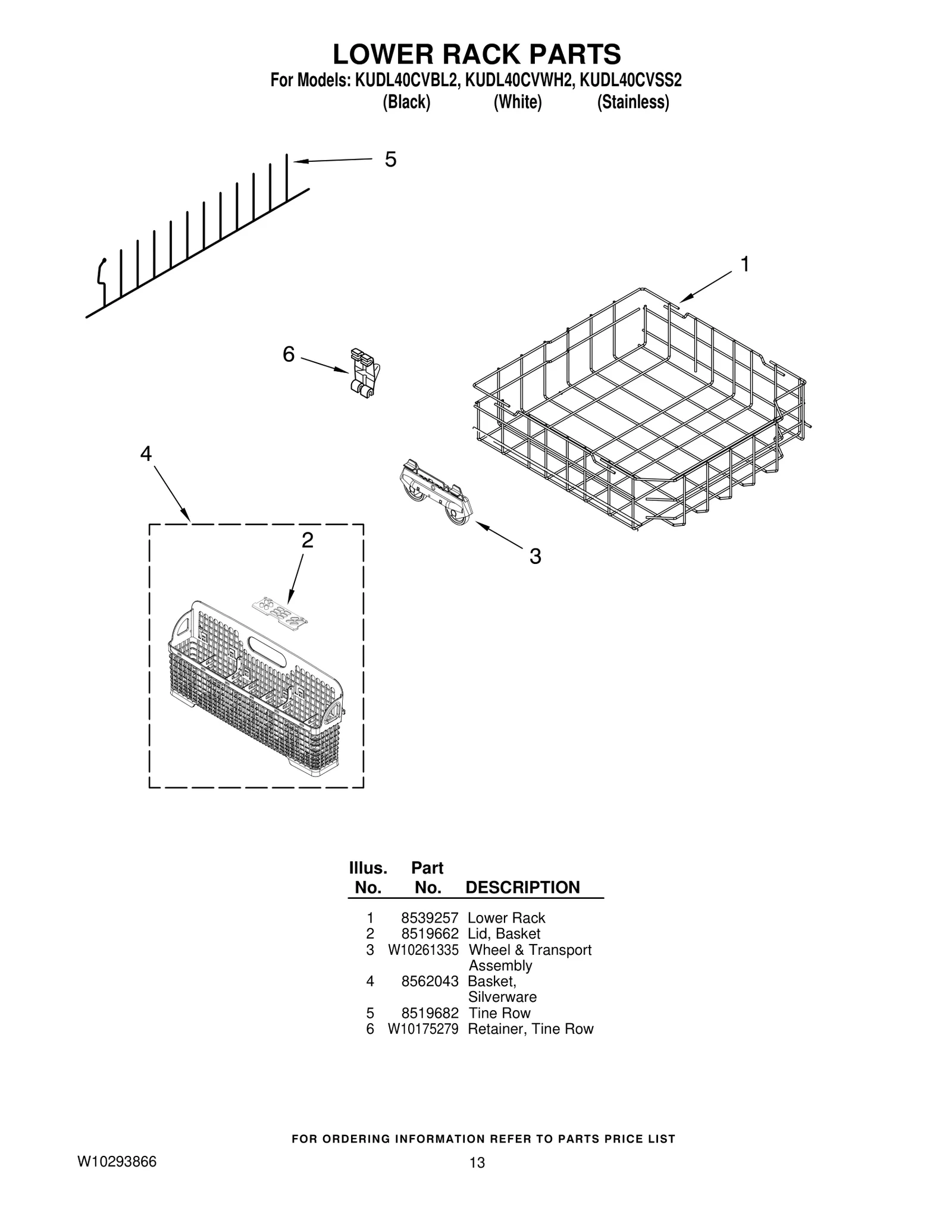 LOWER RACK PARTS

For Models: KUDL40CVBL2, KUDL40CVWH2, KUDL40CVSS2
(Black) (White) (Stainless)

5

1

6

4

2

3

| Illus. No. | Part No. | DESCRIPTION |
|---|---|---|
| 1 | 8539257 | Lower Rack |
| 2 | 8519662 | Lid, Basket |
| 3 | W10261335 | Wheel & Transport Assembly |
| 4 | 8562043 | Basket, Silverware |
| 5 | 8519682 | Tine Row |
| 6 | W10175279 | Retainer, Tine Row |

FOR ORDERING INFORMATION REFER TO PARTS PRICE LIST

W10293866

13