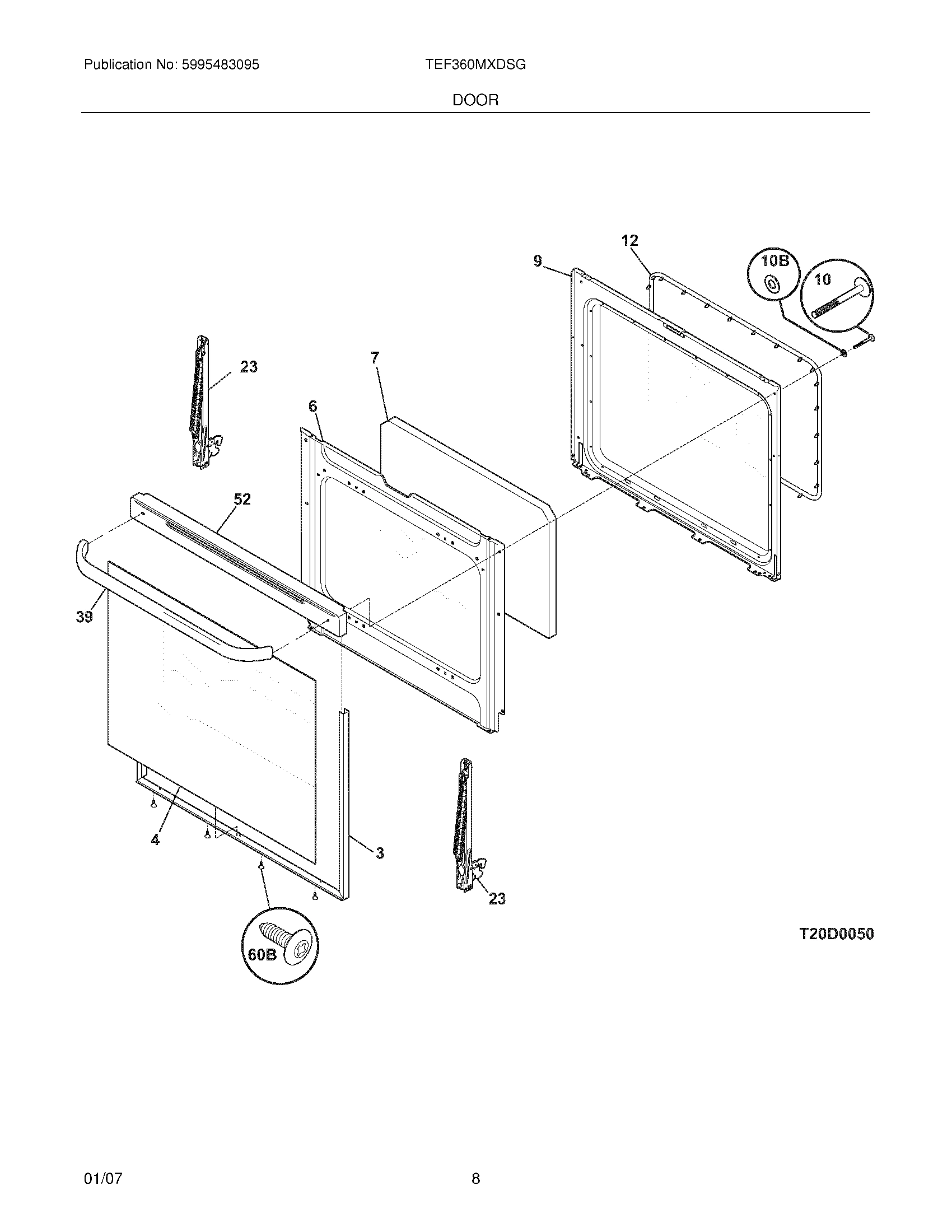 Publication No: 5995483095

TEF360MXDSG

DOOR

12

9

10B

10

23

7

6

52

39

4

3

23

60B

T20D0050

01/07

8