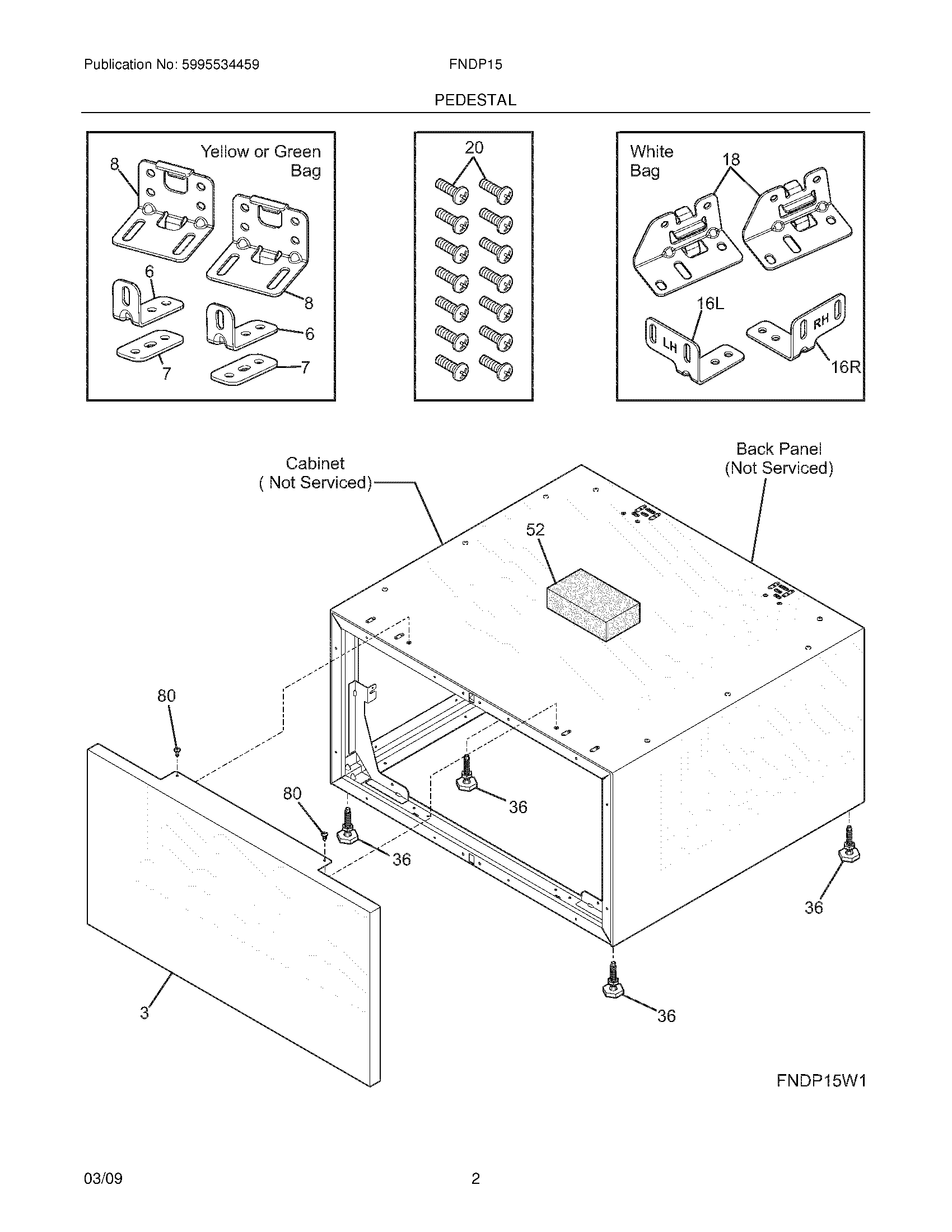 Publication No: 5995534459

FNDP15

PEDESTAL

Yellow or Green Bag

8

8

6

6

7

7

20

White Bag

18

16L

LH

RH

16R

Cabinet ( Not Serviced)

Back Panel (Not Serviced)

52

80

80

36

36

36

36

3

FNDP15W1

03/09

2