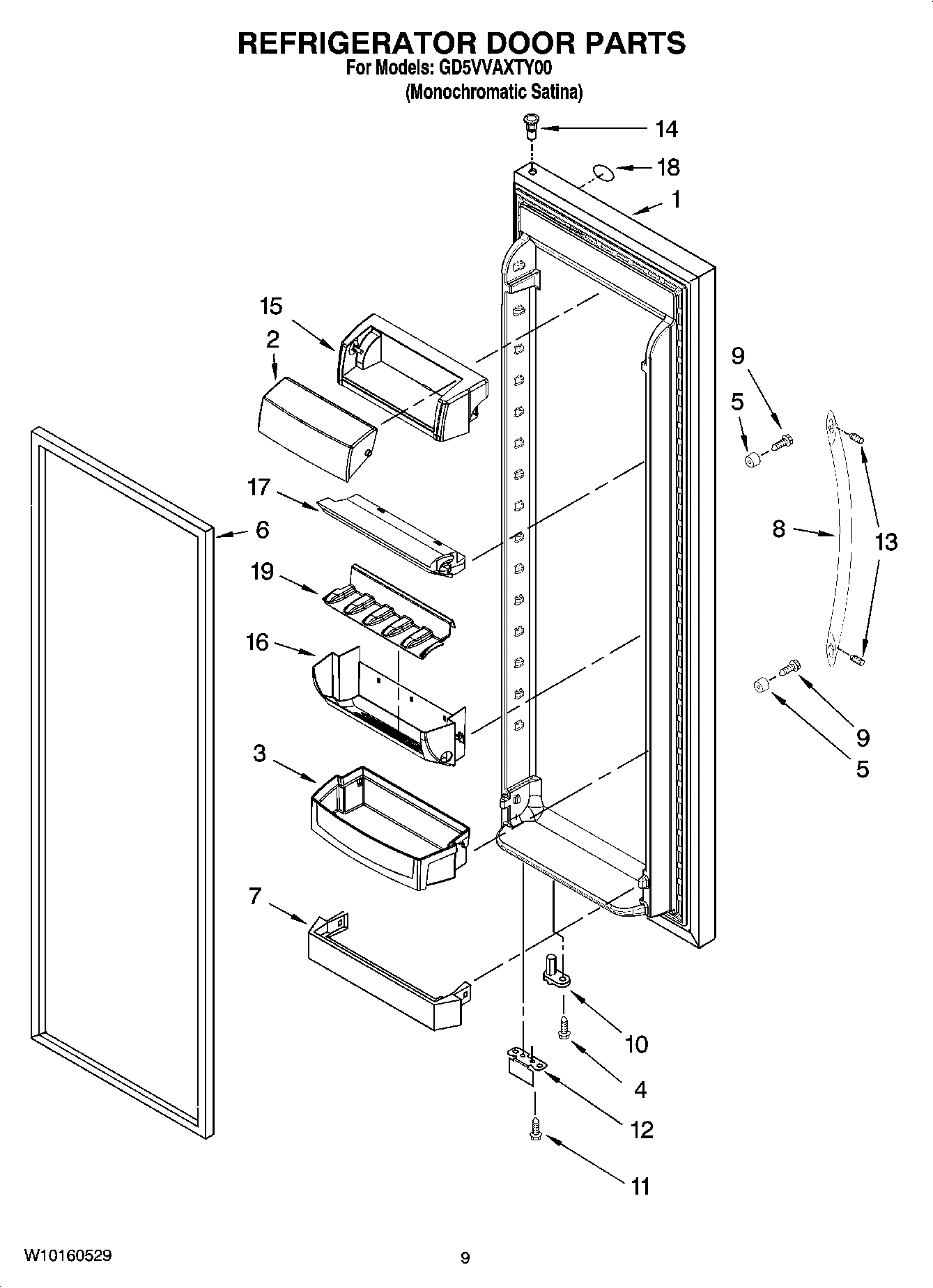 REFRIGERATOR DOOR PARTS
For Models: GD5VVAXTY00
(Monochromatic Satina)

14
18
1
15
2
9
5
17
6
8
13
19
16
9
5
3
7
10
4
12
11

W10160529

9