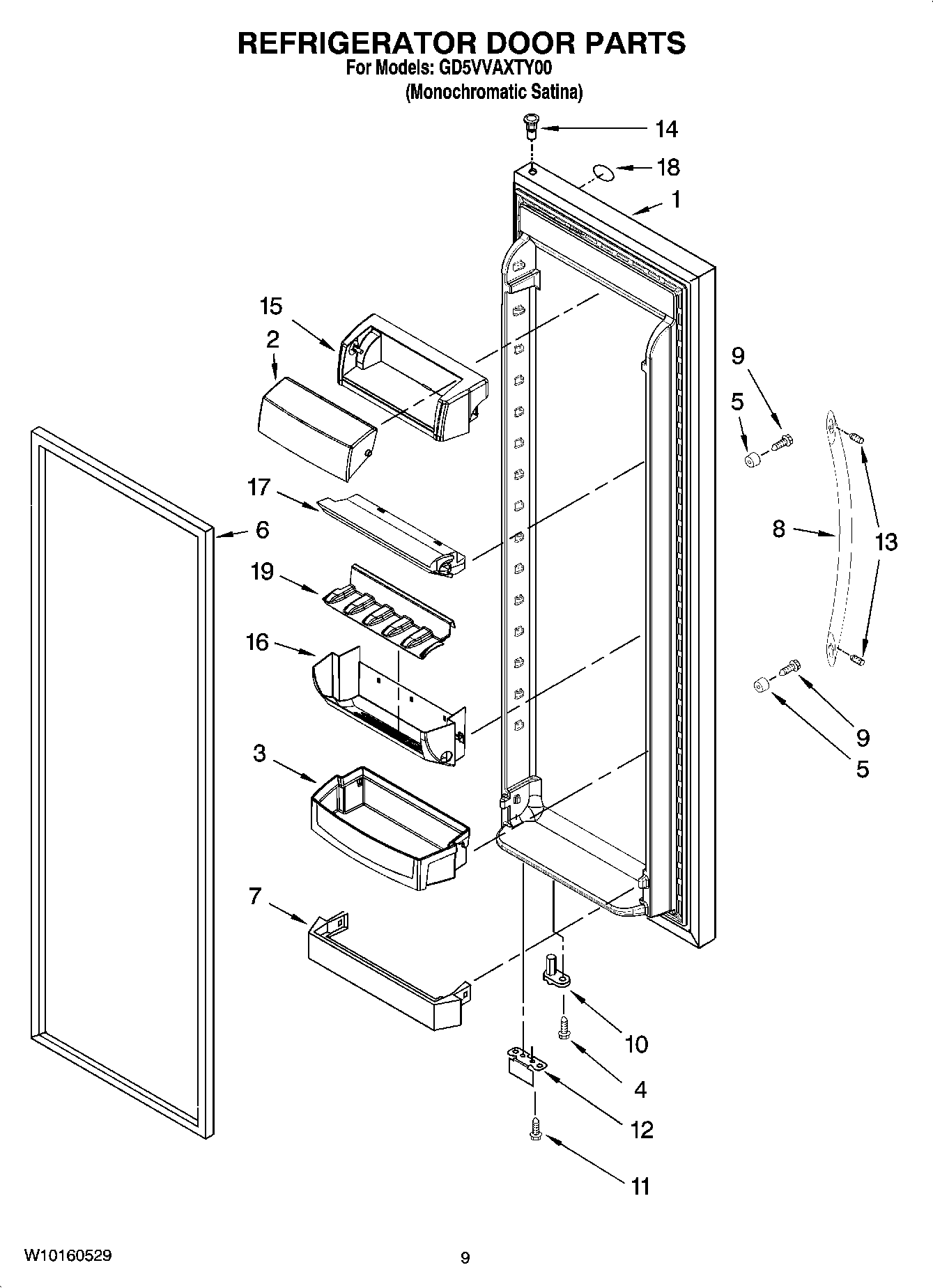 REFRIGERATOR DOOR PARTS
For Models: GD5VVAXTY00
(Monochromatic Satina)

14
18
1
15
2
9
5
17
6
8
13
19
16
9
5
3
7
10
4
12
11

W10160529
9