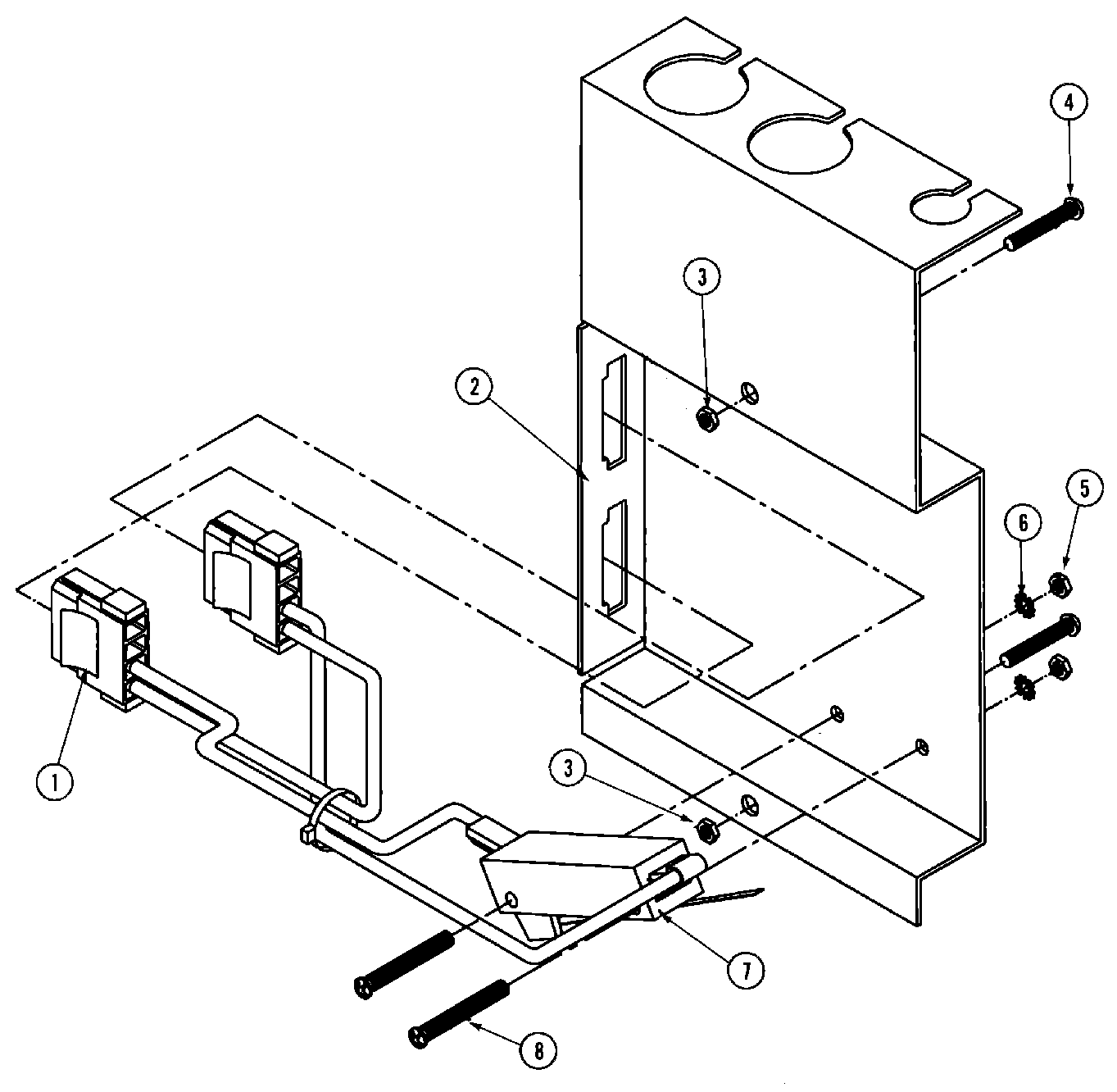 4
3
2
6
5
1
3
7
8