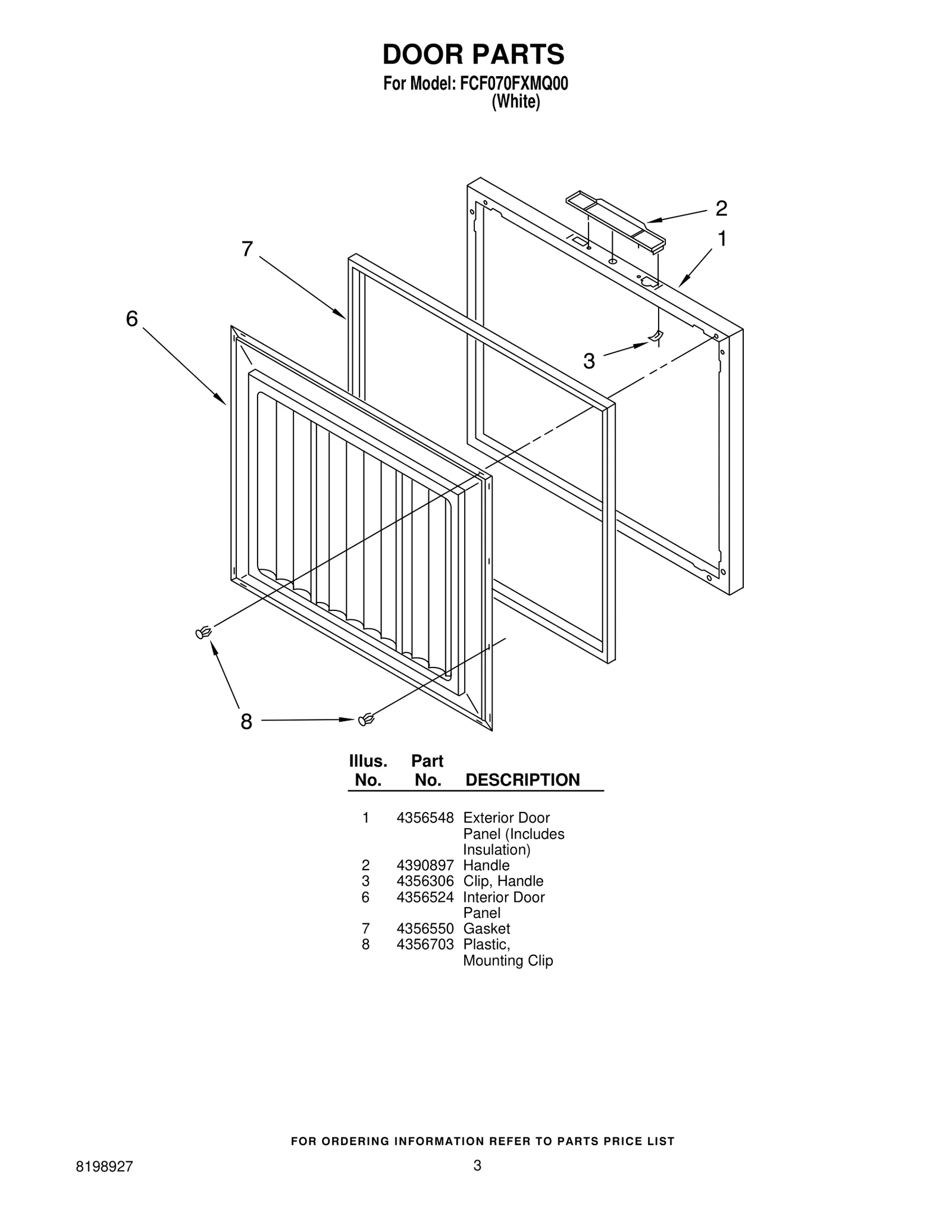 DOOR PARTS

For Model: FCF070FXMQ00
(White)

2
1
7
6
3
8

| Illus. No. | Part No. | DESCRIPTION |
|---|---|---|
| 1 | 4356548 | Exterior Door Panel (Includes Insulation) |
| 2 | 4390897 | Handle |
| 3 | 4356306 | Clip, Handle |
| 6 | 4356524 | Interior Door Panel |
| 7 | 4356550 | Gasket |
| 8 | 4356703 | Plastic, Mounting Clip |

FOR ORDERING INFORMATION REFER TO PARTS PRICE LIST

8198927

3