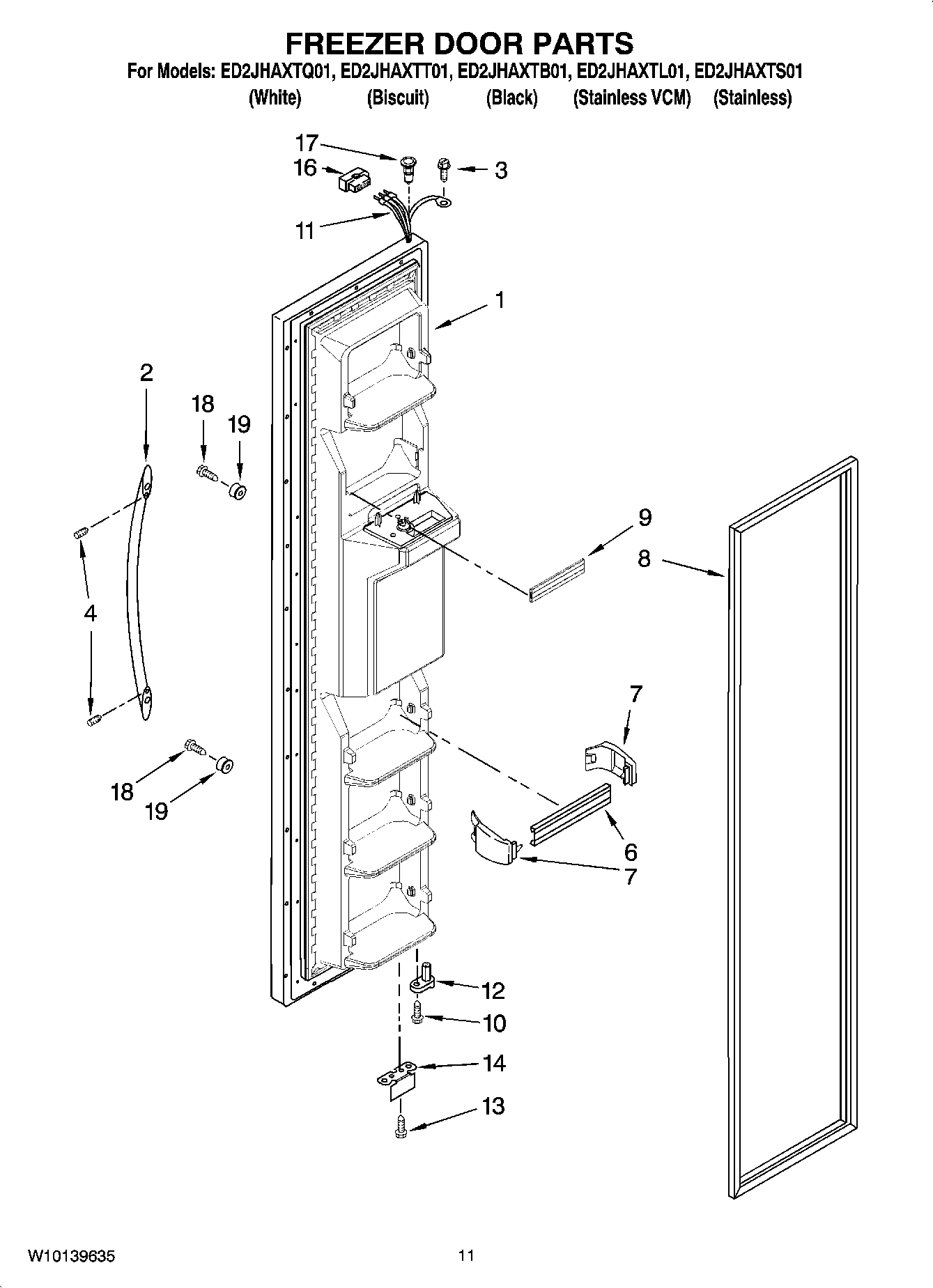 FREEZER DOOR PARTS

For Models: ED2JHAXTQ01, ED2JHAXTT01, ED2JHAXTB01, ED2JHAXTL01, ED2JHAXTS01
(White) (Biscuit) (Black) (Stainless VCM) (Stainless)

17
16
3
11
1
2
18
19
4
9
8
7
18
19
6
7
12
10
14
13

W10139635

11