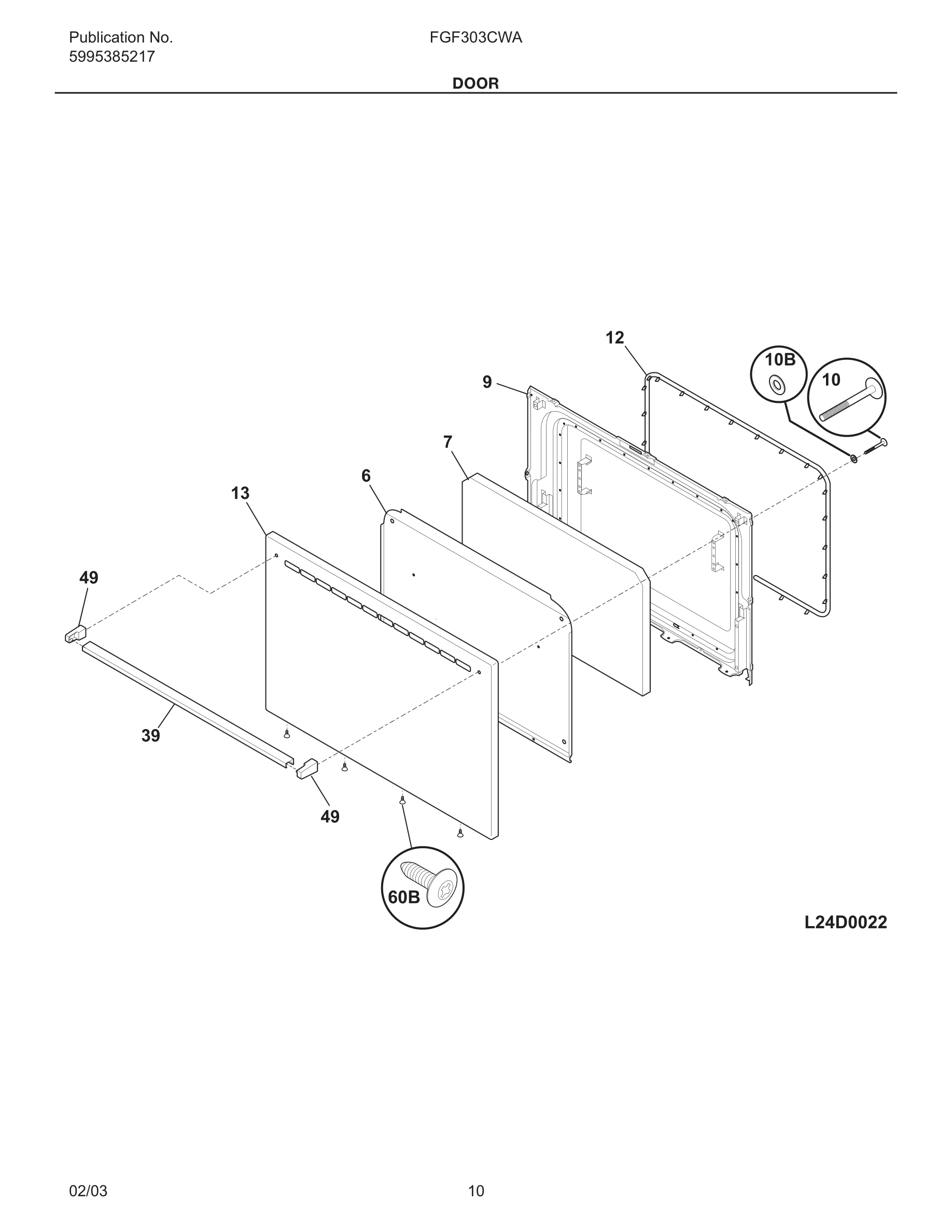 Publication No.
5995385217

FGF303CWA

DOOR

12
10B
10
9
7
6
13
49
39
49
60B

L24D0022

02/03

10