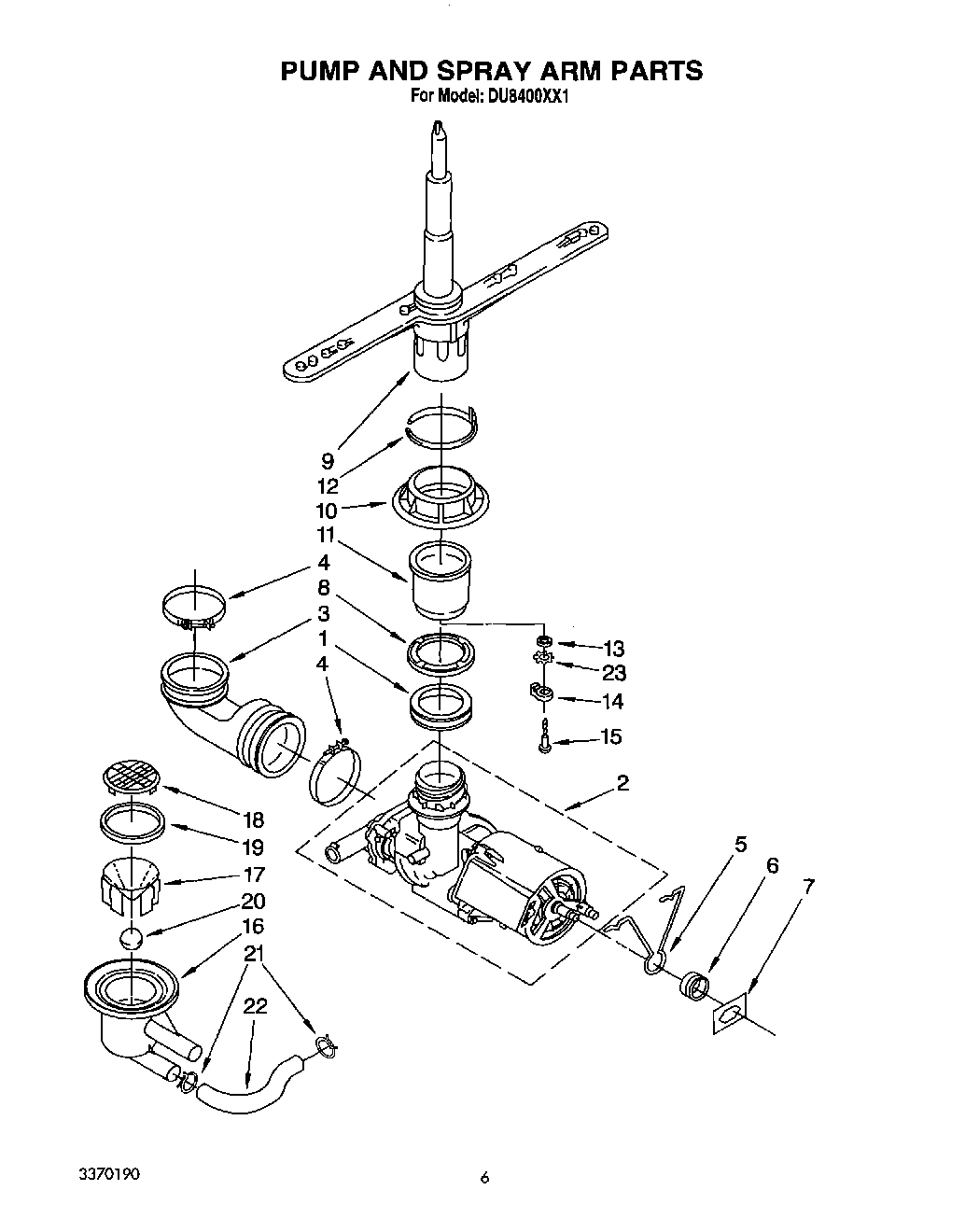 PUMP AND SPRAY ARM PARTS
For Model: DU8400XX1

9
12
10
11
4
8
3
1
4
13
23
14
15
2
18
19
17
20
16
21
22
5
6
7

3370190

6