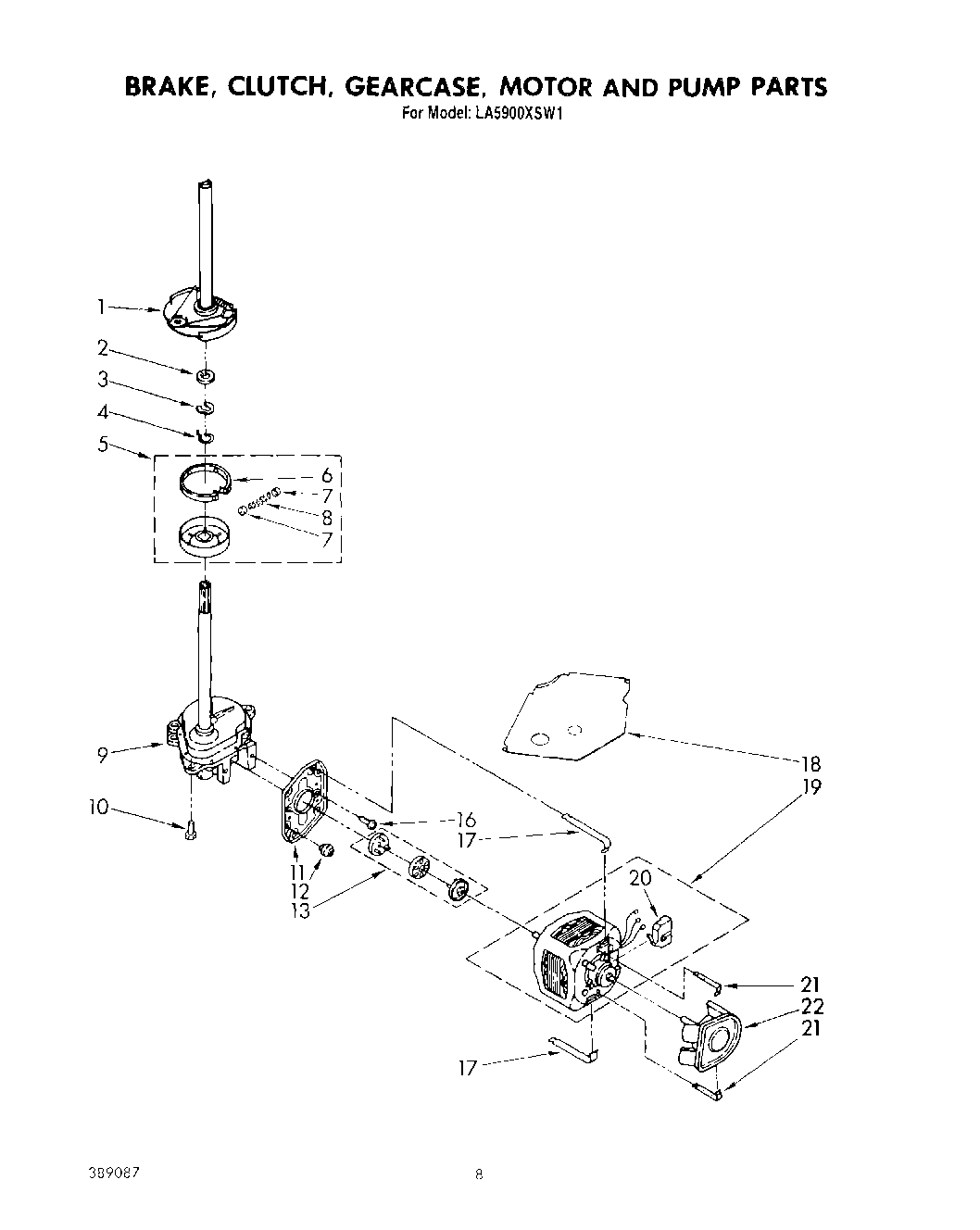 BRAKE, CLUTCH, GEARCASE, MOTOR AND PUMP PARTS
For Model: LA5900XSW1

1
2
3
4
5
6
7
8
7
9
10
11
12
13
16
17
18
19
20
21
22
21
17

389087

8