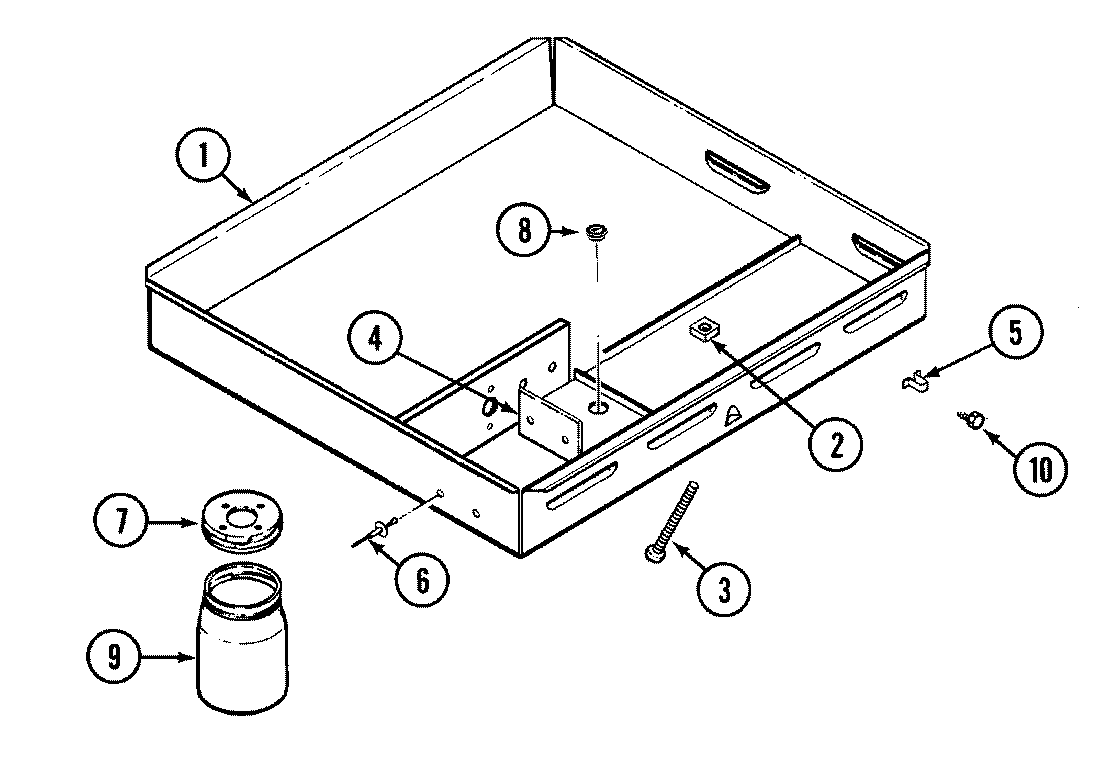 1
8
4
5
2
10
7
6
3
9