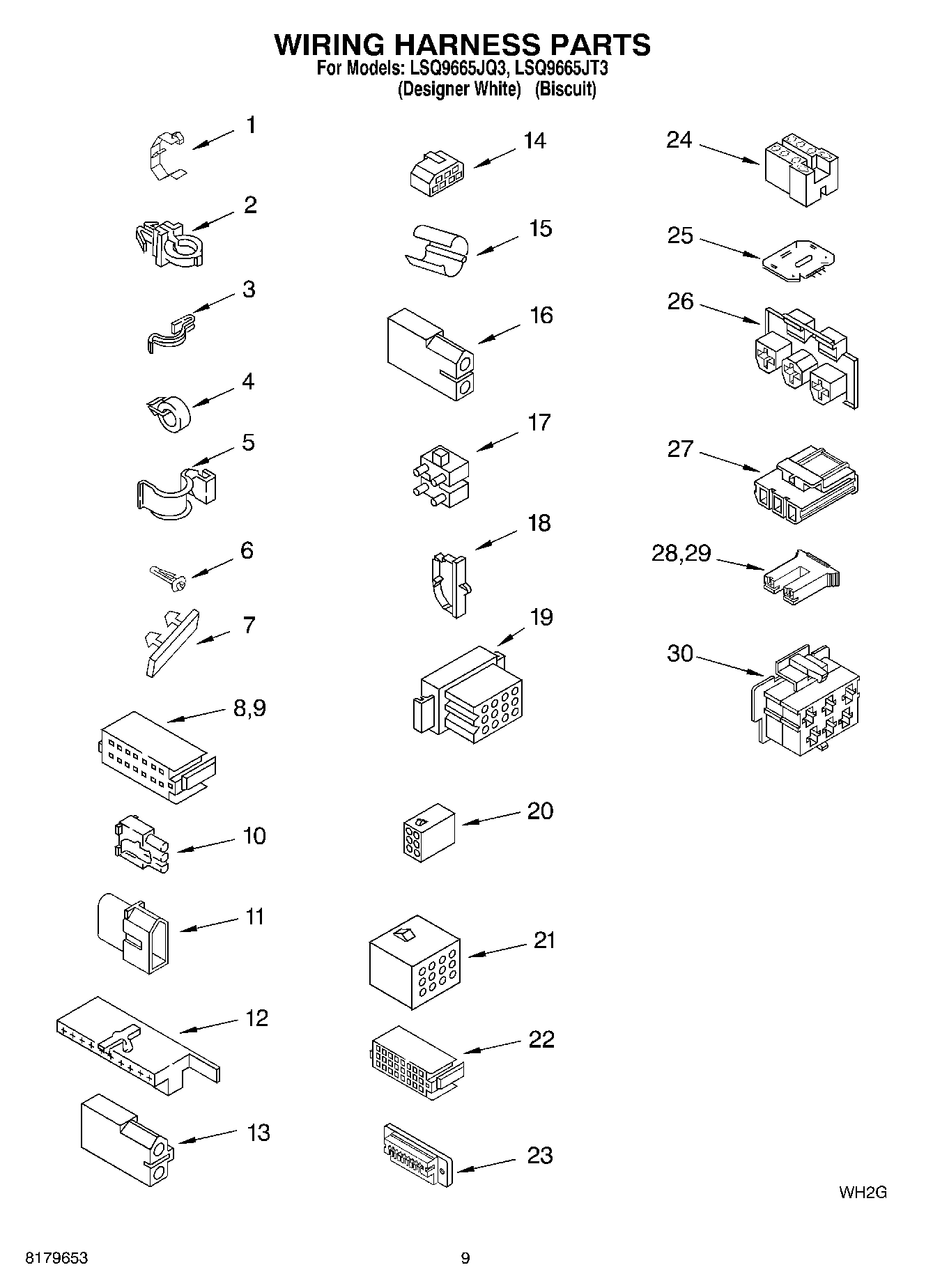 WIRING HARNESS PARTS
For Models: LSQ9665JQ3, LSQ9665JT3
(Designer White) (Biscuit)

1
2
3
4
5
6
7
8,9
10
11
12
13

14
15
16
17
18
19
20
21
22
23

24
25
26
27
28,29
30

WH2G

8179653

9