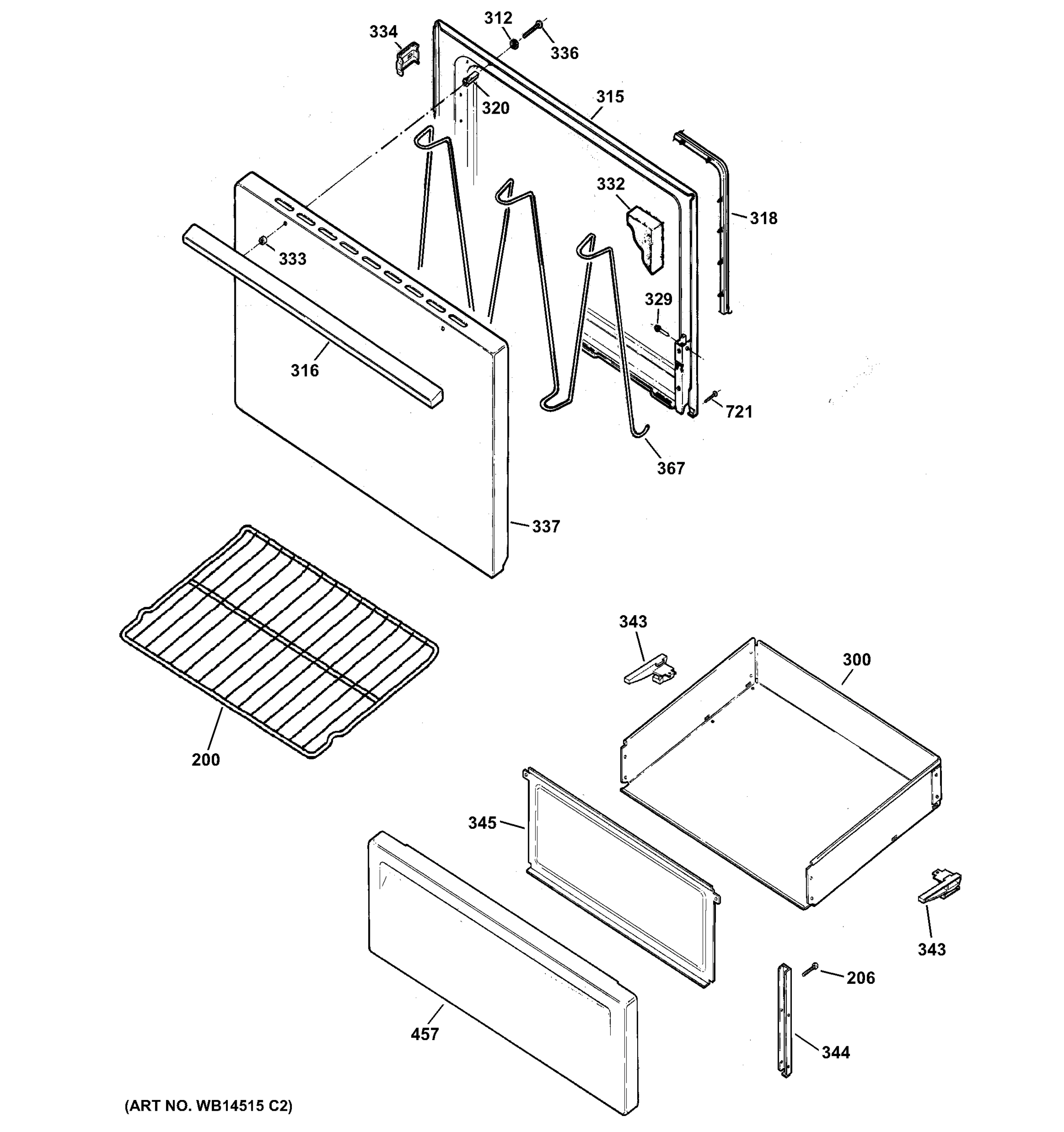 334
312
336
320
315
332
318
333
329
316
721
367
337
343
300
200
345
343
206
457
344
(ART NO. WB14515 C2)