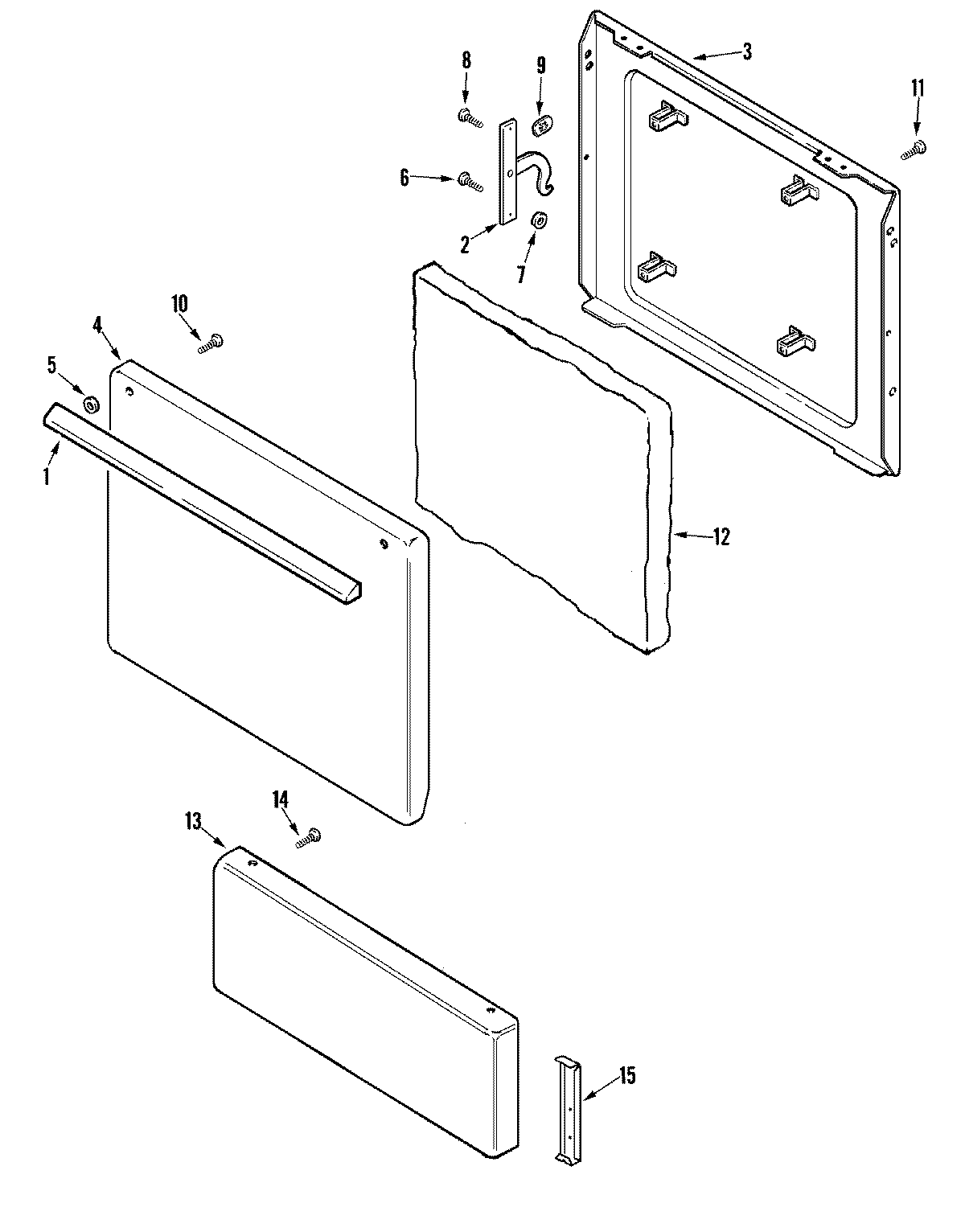 8
9
3
11
6
2
7
10
4
5
1
12
14
13
15