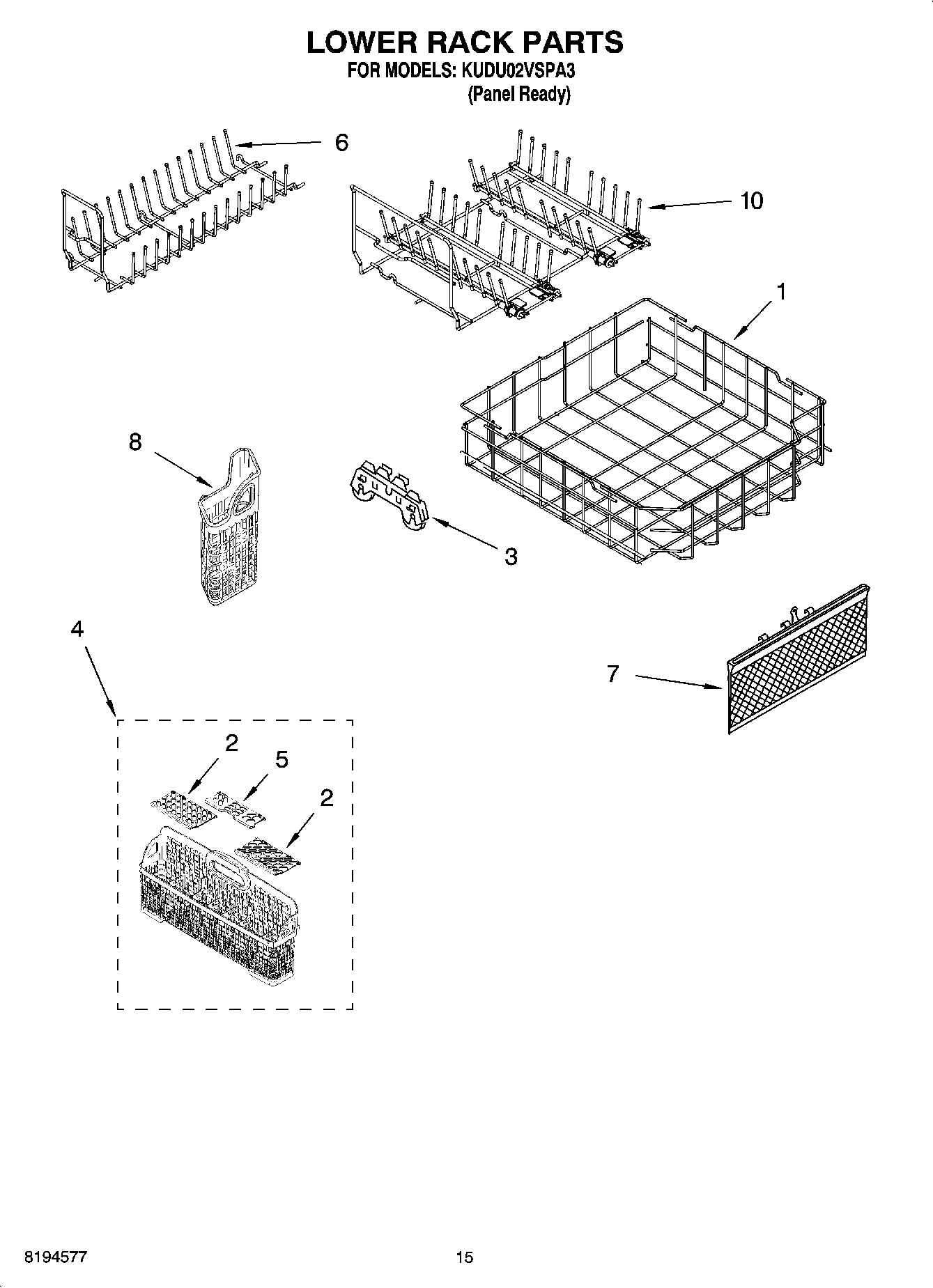 LOWER RACK PARTS
FOR MODELS: KUDU02VSPA3
(Panel Ready)

6

10

1

8

3

4

7

2

5

2

8194577

15