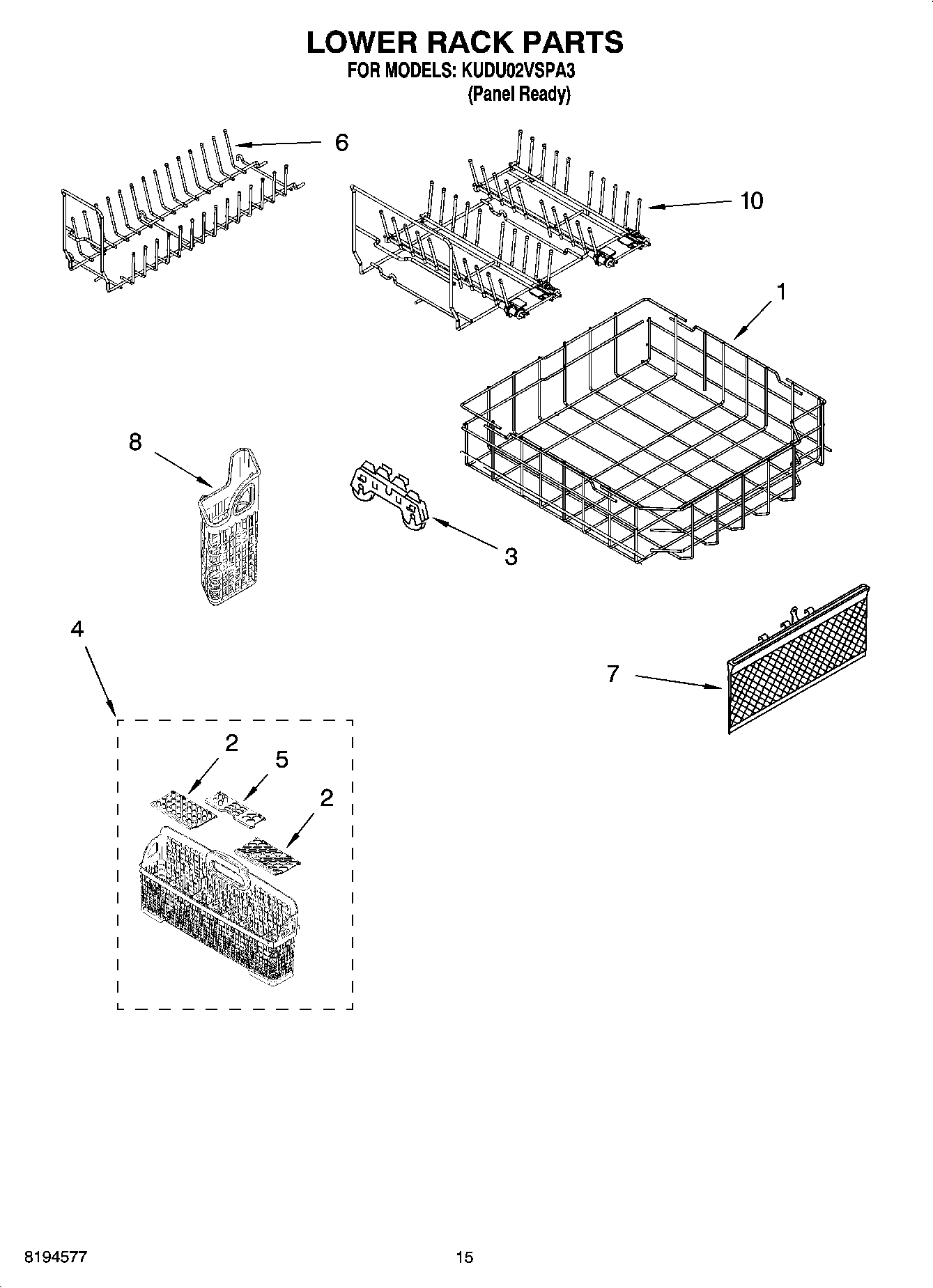 LOWER RACK PARTS
FOR MODELS: KUDU02VSPA3
(Panel Ready)

6

10

1

8

3

4

7

2

5

2

8194577

15