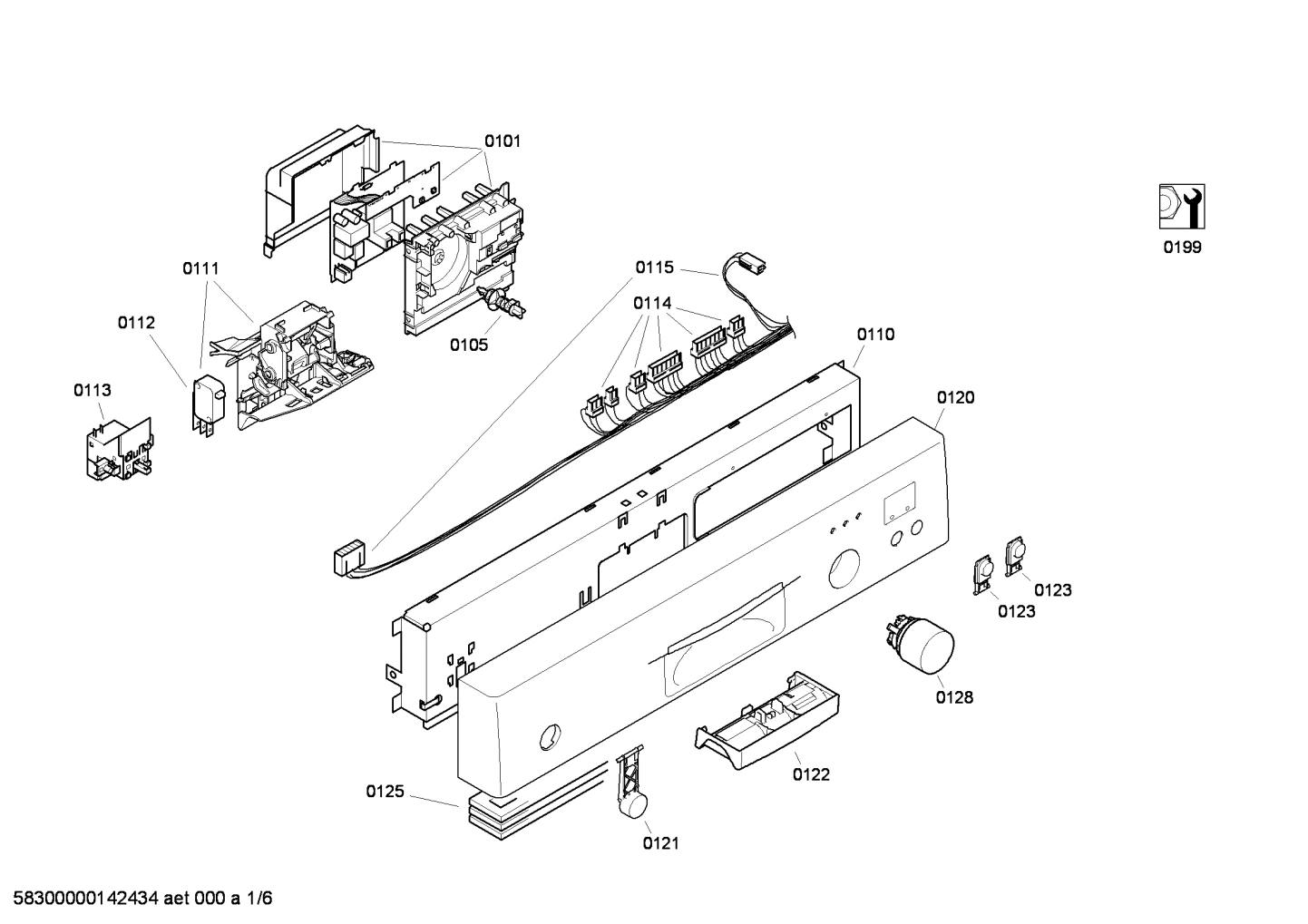 0101

0199

0111

0115

0112

0114

0105

0110

0113

0120

0123

0123

0128

0122

0125

0121

58300000142434 aet 000 a 1/6